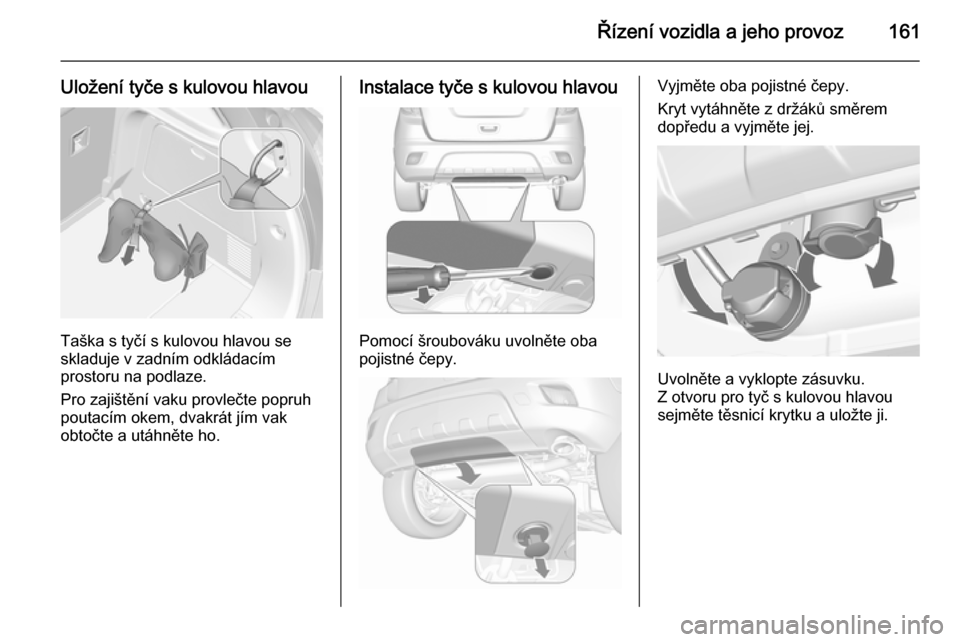 Řízení vozidla a jeho provoz 161

Uložení tyče s kulovou hlavou

Taška s tyčí s kulovou hlavou se skladuje v zadním odkládacím prostoru na podlaze.

Pro zajištění vaku provlečte popruh poutacím okem, dvakrát jím vak obtočte a utáhněte ho.

Instalace tyče s kulovou hlavou

Pomocí šroubováku uvolněte oba pojistné čepy.

Vyjměte oba pojistné čepy.

Kryt vytáhněte z držáků směrem dopředu a vyjměte jej.

Uvolněte a vyklopte zásuvku.
Z otvoru pro tyč s kulovou hlavou sejměte těsnicí krytku a uložte ji.

carmanualsonline.info