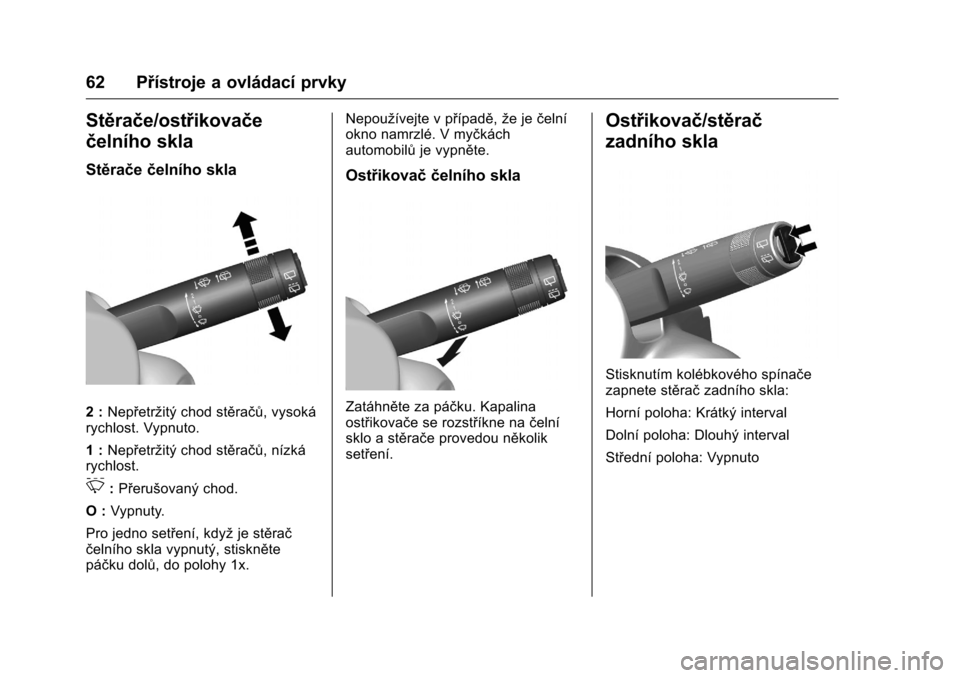 62 Přístroje a ovládací prvky

Stěrače/ostřikovače čelního skla

Stěrače čelního skla

2 : Nepřetržitý chod stěračů, vysoká rychlost. Vypnuto.

1 : Nepřetržitý chod stěračů, nízká rychlost.

: Přerušovaný chod.

O : Vypnuty.

Pro jedno setření, když je stěrač čelního skla vypnutý, stiskněte páčku dolů, do polohy 1x.

Nepoužívejte v případě, že je čelní okno namrzlé. V myčkách automobilů je vypněte.

Ostřikovač čelního skla

Zatáhněte za páčku. Kapalina ostřikovače se rozstříkne na čelní sklo a stěrače provedou několik setření.

Ostřikovač/stěrač zadního skla

Stisknutím kolébkového spínače zapnete stěrač zadního skla:

Horní poloha: Krátký interval

Dolní poloha: Dlouhý interval

Střední poloha: Vypnuto

carmanualsonline.info