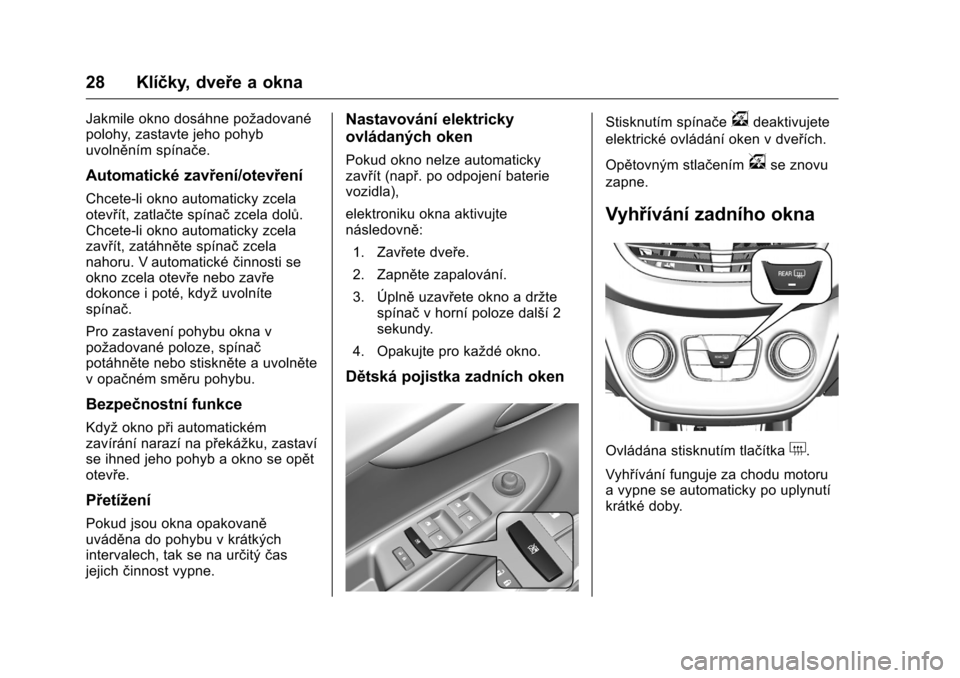 28 Klíčky, dveře a okna

Jakmile okno dosáhne požadované polohy, zastavte jeho pohyb uvolněním spínače.

Automatické zavření/otevření

Chcete-li okno automaticky zcela otevřít, zatlačte spínač zcela dolů. Chcete-li okno automaticky zcela zavřít, zatáhněte spínač zcela nahoru. V automatické činnosti se okno zcela otevře nebo zavře dokonce i poté, když uvolníte spínač.

Pro zastavení pohybu okna v požadované poloze, spínač potáhněte nebo stiskněte a uvolněte v opačném směru pohybu.

Bezpečnostní funkce

Když okno při automatickém zavírání narazí na překážku, zastaví se ihned jeho pohyb a okno se opět otevře.

Přetížení

Pokud jsou okna opakovaně uváděna do pohybu v krátkých intervalech, tak se na určitý čas jejich činnost vypne.

Nastavování elektricky ovládaných oken

Pokud okno nelze automaticky zavřít (např. po odpojení baterie vozidla),

elektroniku okna aktivujte následovně:

1. Zavřete dveře.

2. Zapněte zapalování.

3. Úplně uzavřete okno a držte spínač v horní poloze další 2 sekundy.

4. Opakujte pro každé okno.

Dětská pojistka zadních oken

Stisknutím spínače deaktivujete elektrické ovládání oken v dveřích.

Opětovným stlačením se znovu zapne.

Vyhřívání zadního okna

REAR

Ovládána stisknutím tlačítka .

Vyhřívání funguje za chodu motoru a vypne se automaticky po uplynutí krátké doby.

carmanualsonline.info