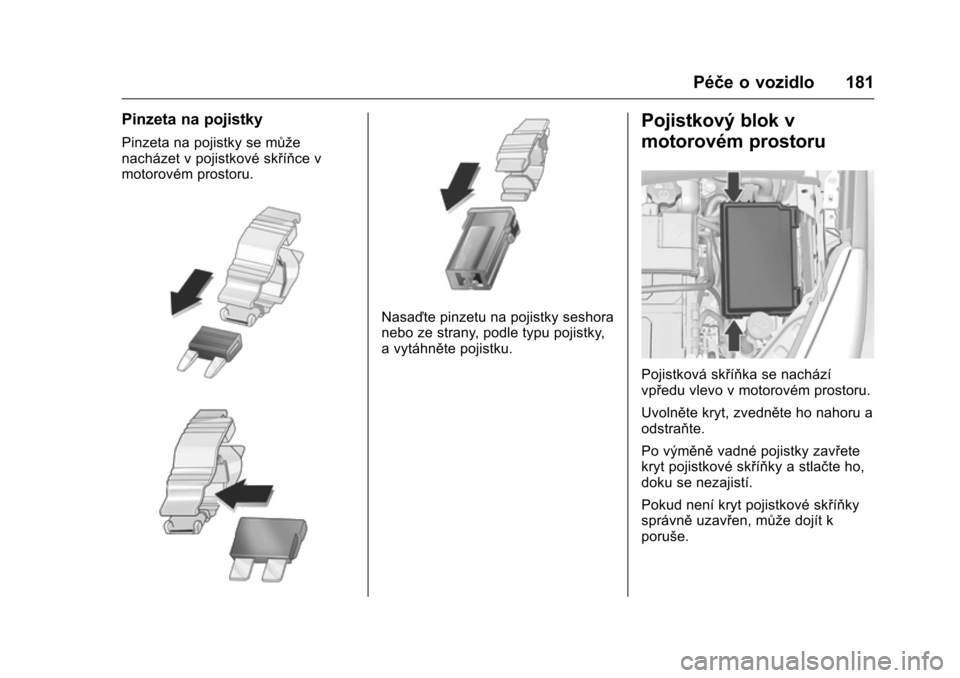 Péče o vozidlo 181

Pinzeta na pojistky

Pinzeta na pojistky se může nacházet v pojistkové skříňce v motorovém prostoru.

Nasaďte pinzetu na pojistky seshora nebo ze strany, podle typu pojistky, a vytáhněte pojistku.

Pojistkový blok v motorovém prostoru

Pojistková skříňka se nachází vpředu vlevo v motorovém prostoru.

Uvolněte kryt, zvedněte ho nahoru a odstraňte.

Po výměně vadné pojistky zavřete kryt pojistkové skříňky a stlačte ho, doku se nezajistí.

Pokud není kryt pojistkové skříňky správně uzavřen, může dojít k poruše.

carmanualsonline.info