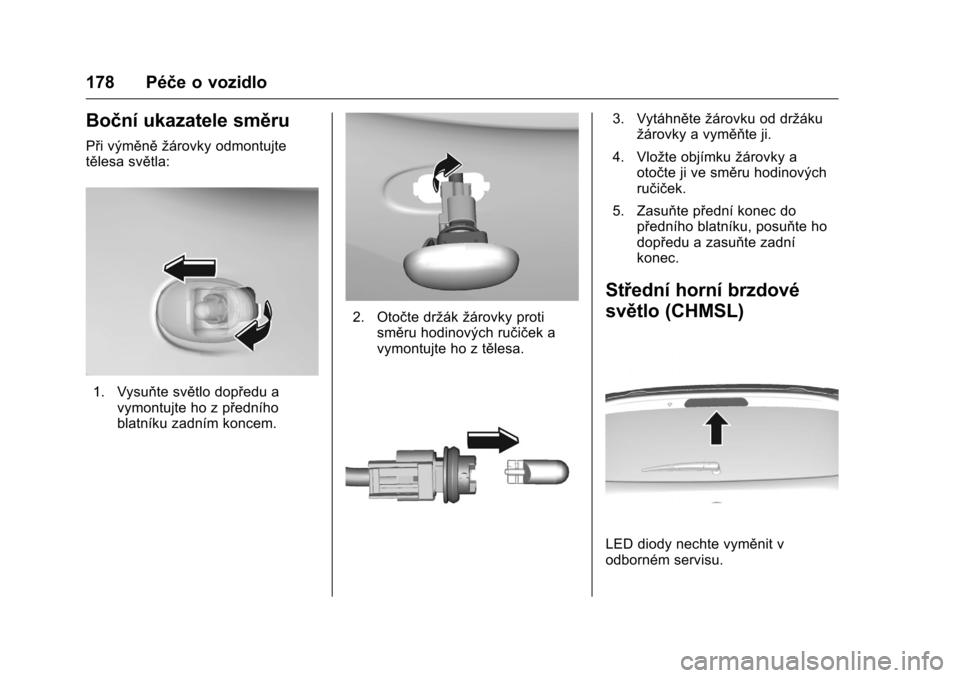 178 Péče o vozidlo

Boční ukazatele směru

Při výměně žárovky odmontujte tělesa světla:

1. Vysuňte světlo dopředu a vymontujte ho z předního blatníku zadním koncem.

2. Otočte držák žárovky proti směru hodinových ručiček a vymontujte ho z tělesa.

3. Vytáhněte žárovku od držáku žárovky a vyměňte ji.

4. Vložte objímku žárovky a otočte ji ve směru hodinových ručiček.

5. Zasuňte přední konec do předního blatníku, posuňte ho dopředu a zasuňte zadní konec.

Střední horní brzdové světlo (CHMSL)

LED diody nechte vyměnit v odborném servisu.

carmanualsonline.info