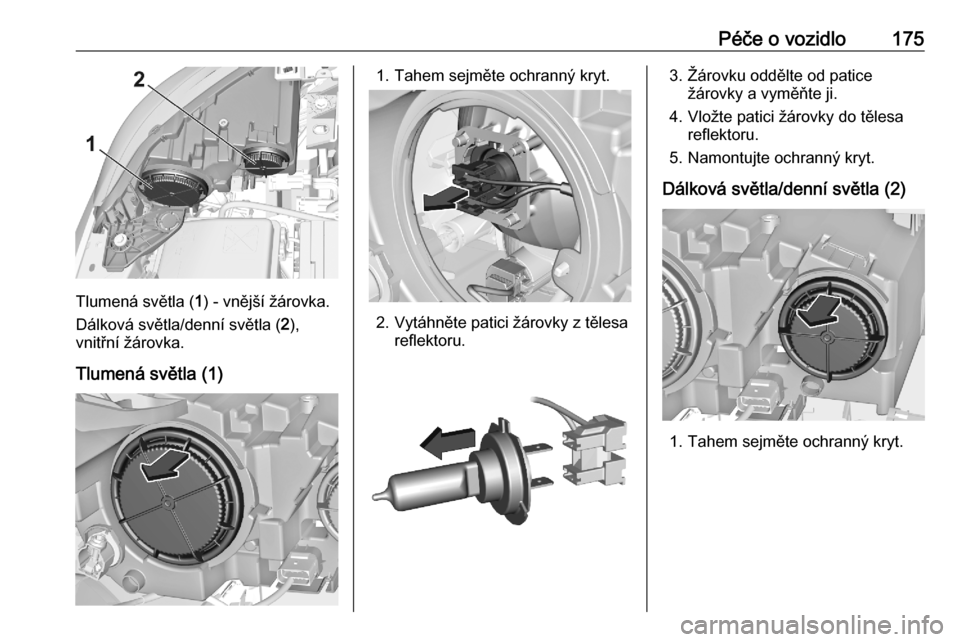 Péče o vozidlo 175

2

1

Tlumená světla (1) - vnější žárovka.

Dálková světla/denní světla (2), vnitřní žárovka.

Tlumená světla (1)

1. Tahem sejměte ochranný kryt.

2. Vytáhněte patici žárovky z tělesa reflektoru.

3. Žárovku oddělte od patice žárovky a vyměňte ji.

4. Vložte patici žárovky do tělesa reflektoru.

5. Namontujte ochranný kryt.

Dálková světla/denní světla (2)

1. Tahem sejměte ochranný kryt.

carmanualsonline.info