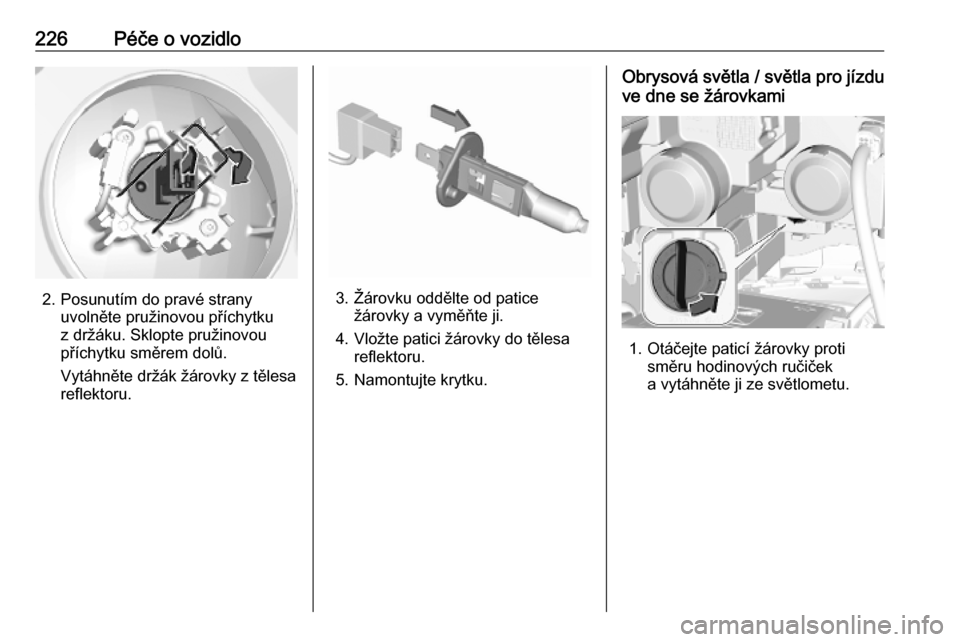 226 Péče o vozidlo

2. Posunutím do pravé strany uvolněte pružinovou příchytku z držáku. Sklopte pružinovou příchytku směrem dolů.

Vytáhněte držák žárovky z tělesa reflektoru.

3. Žárovku oddělte od patice žárovky a vyměňte ji.

4. Vložte patici žárovky do tělesa reflektoru.

5. Namontujte krytku.

Obrysová světla / světla pro jízdu ve dne se žárovkami

1. Otáčejte paticí žárovky proti směru hodinových ručiček a vytáhněte ji ze světlometu.

carmanualsonline.info