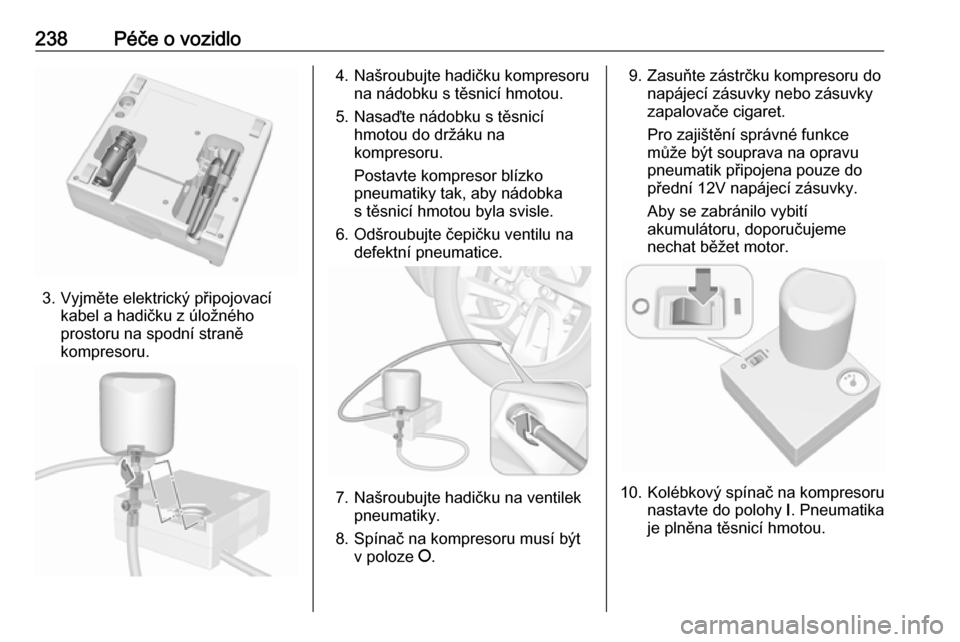 238 Péče o vozidlo

3. Vyjměte elektrický připojovací kabel a hadičku z úložného prostoru na spodní straně kompresoru.

4. Našroubujte hadičku kompresoru na nádobku s těsnicí hmotou.

5. Nasaďte nádobku s těsnicí hmotou do držáku na kompresoru.

Postavte kompresor blízko pneumatiky tak, aby nádobka s těsnicí hmotou byla svisle.

6. Odšroubujte čepičku ventilu na defektní pneumatice.

7. Našroubujte hadičku na ventilek pneumatiky.

8. Spínač na kompresoru musí být v poloze O.

9. Zasuňte zástrčku kompresoru do napájecí zásuvky nebo zásuvky zapalovače cigaret.

Pro zajištění správné funkce může být souprava na opravu pneumatik připojena pouze do přední 12V napájecí zásuvky.

Aby se zabránilo vybití akumulátoru, doporučujeme nechat běžet motor.

10. Kolébkový spínač na kompresoru nastavte do polohy I. Pneumatika je plněna těsnicí hmotou.

carmanualsonline.info