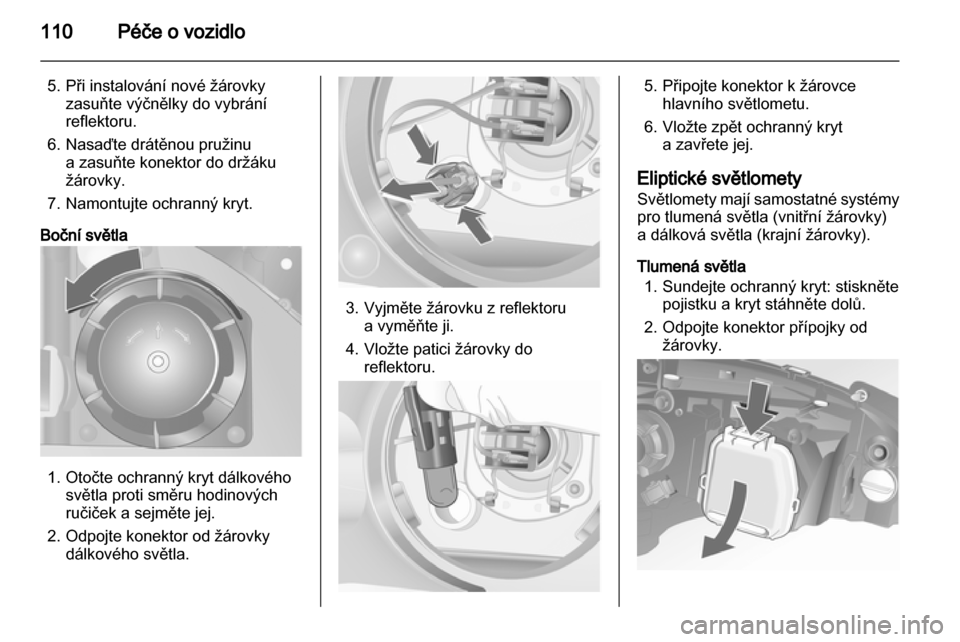 110 Péče o vozidlo

5. Při instalování nové žárovky zasuňte výčnělky do vybrání reflektoru.

6. Nasaďte drátěnou pružinu a zasuňte konektor do držáku žárovky.

7. Namontujte ochranný kryt.

Boční světla

1. Otočte ochranný kryt dálkového světla proti směru hodinových ručiček a sejměte jej.

2. Odpojte konektor od žárovky dálkového světla.

3. Vyjměte žárovku z reflektoru a vyměňte ji.

4. Vložte patici žárovky do reflektoru.

5. Připojte konektor k žárovce hlavního světlometu.

6. Vložte zpět ochranný kryt a zavřete jej.

Eliptické světlomety

Světlomety mají samostatné systémy pro tlumená světla (vnitřní žárovky) a dálková světla (krajní žárovky).

Tlumená světla

1. Sundejte ochranný kryt: stiskněte pojistku a kryt stáhněte dolů.

2. Odpojte konektor přípojky od žárovky.

carmanualsonline.info