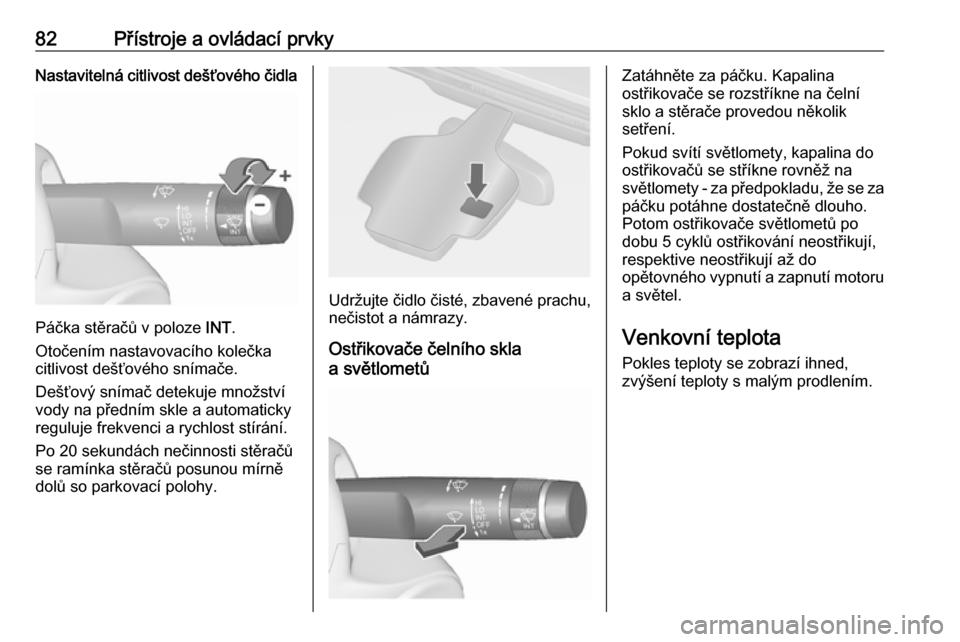 82 Přístroje a ovládací prvky

Nastavitelná citlivost dešťového čidla

HI
LO
INT
OFF
1x
INT

Páčka stěračů v poloze INT.

Otočením nastavovacího kolečka citlivost dešťového snímače.

Dešťový snímač detekuje množství vody na předním skle a automaticky reguluje frekvenci a rychlost stírání.

Po 20 sekundách nečinnosti stěračů se ramínka stěračů posunou mírně dolů so parkovací polohy.

Udržujte čidlo čisté, zbavené prachu, nečistot a námrazy.

Ostřikovače čelního skla a světlometů

HI
LO
INT
OFF
1x
INT

Zatáhněte za páčku. Kapalina ostřikovače se rozstříkne na čelní sklo a stěrače provedou několik setření.

Pokud svítí světlomety, kapalina do ostřikovačů se stříkne rovněž na světlomety - za předpokladu, že se za páčku potáhne dostatečně dlouho. Potom ostřikovače světlometů po dobu 5 cyklů ostřikování neostřikují, respektive neostřikují až do opětovného vypnutí a zapnutí motoru a světel.

Venkovní teplota

Pokles teploty se zobrazí ihned, zvýšení teploty s malým prodlením.

carmanualsonline.info