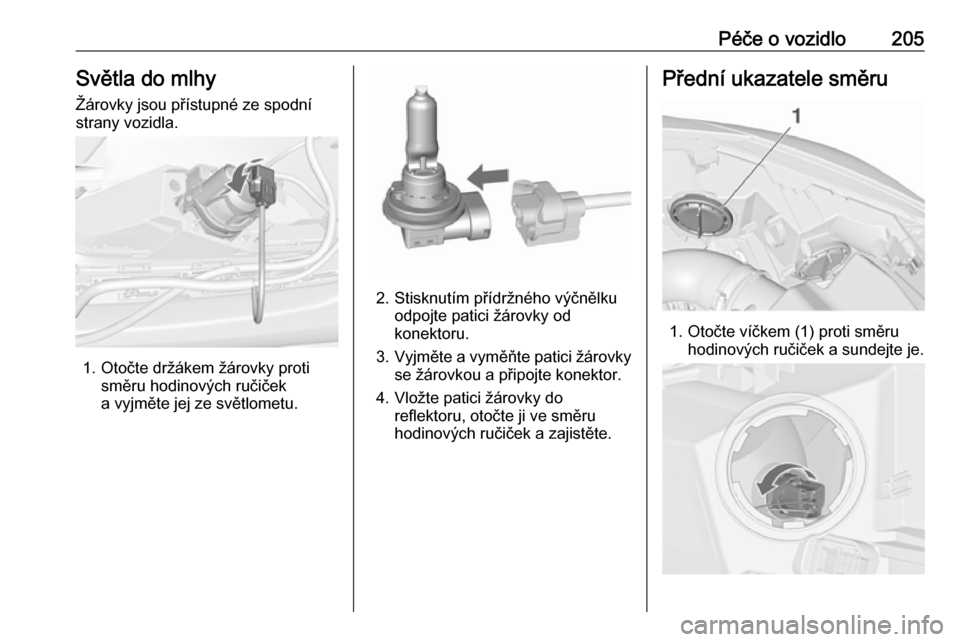 Péče o vozidlo 205

Světla do mlhy

Žárovky jsou přístupné ze spodní strany vozidla.

1. Otočte držákem žárovky proti směru hodinových ručiček a vyjměte jej ze světlometu.

2. Stisknutím přídržného výčnělku odpojte patici žárovky od konektoru.

3. Vyjměte a vyměňte patici žárovky se žárovkou a připojte konektor.

4. Vložte patici žárovky do reflektoru, otočte ji ve směru hodinových ručiček a zajistěte.

Přední ukazatele směru

1

1. Otočte víčkem (1) proti směru hodinových ručiček a sundejte je.

carmanualsonline.info