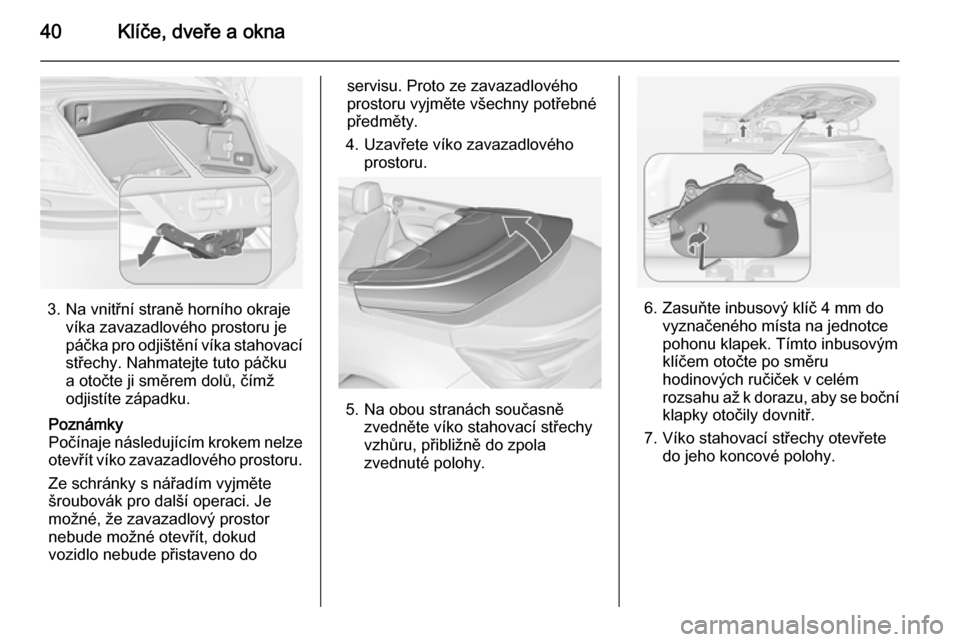 40 Klíče, dveře a okna

3. Na vnitřní straně horního okraje víka zavazadlového prostoru je páčka pro odjištění víka stahovací střechy. Nahmatejte tuto páčku a otočte ji směrem dolů, čímž odjistíte západku.

Poznámky
Počínaje následujícím krokem nelze otevřít víko zavazadlového prostoru.

Ze schránky s nářadím vyjměte šroubovák pro další operaci. Je možné, že zavazadlový prostor nebude možné otevřít, dokud vozidlo nebude přistaveno do servisu. Proto ze zavazadlového prostoru vyjměte všechny potřebné předměty.

4. Uzavřete víko zavazadlového prostoru.

5. Na obou stranách současně zvedněte víko stahovací střechy vzhůru, přibližně do zpola zvednuté polohy.

6. Zasuňte inbusový klíč 4 mm do vyznačeného místa na jednotce pohonu klapek. Tímto inbusovým klíčem otočte po směru hodinových ručiček v celém rozsahu až k dorazu, aby se boční klapky otočily dovnitř.

7. Víko stahovací střechy otevřete do jeho koncové polohy.

carmanualsonline.info