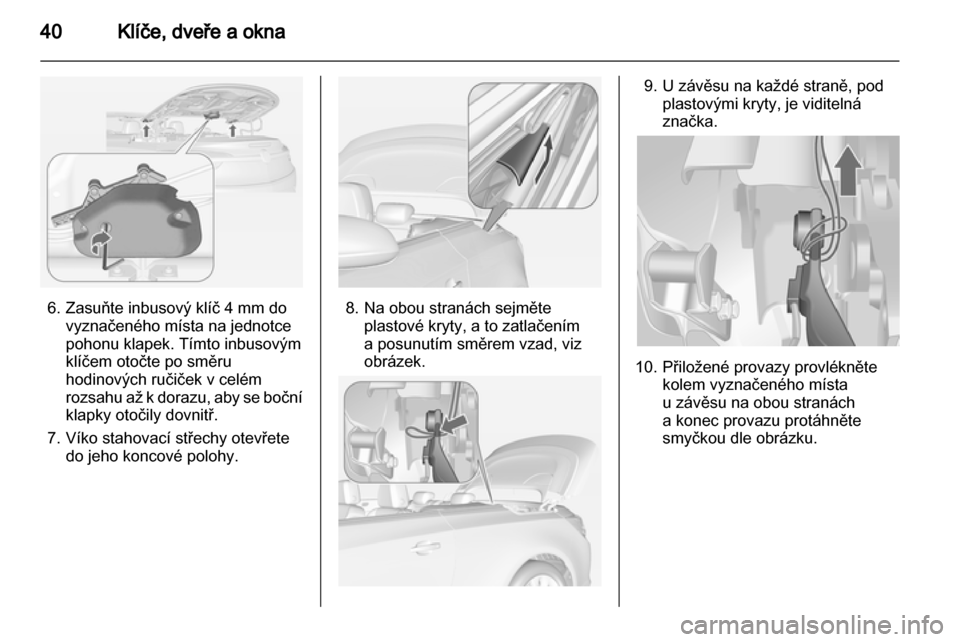 40 Klíče, dveře a okna

6. Zasuňte inbusový klíč 4 mm do vyznačeného místa na jednotce pohonu klapek. Tímto inbusovým klíčem otočte po směru hodinových ručiček v celém rozsahu až k dorazu, aby se boční klapky otočily dovnitř.

7. Víko stahovací střechy otevřete do jeho koncové polohy.

8. Na obou stranách sejměte plastové kryty, a to zatlačením a posunutím směrem vzad, viz obrázek.

9. U závěsu na každé straně, pod plastovými kryty, je viditelná značka.

10. Přiložené provazy provlékněte kolem vyznačeného místa u závěsu na obou stranách a konec provazu protáhněte smyčkou dle obrázku.

carmanualsonline.info