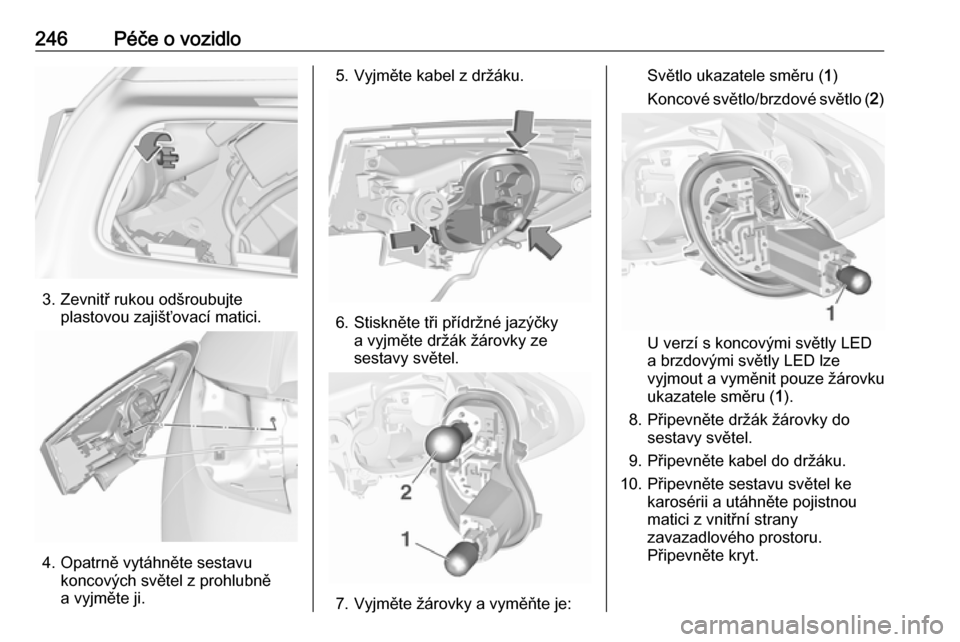 246 Péče o vozidlo

3. Zevnitř rukou odšroubujte plastovou zajišťovací matici.

4. Opatrně vytáhněte sestavu koncových světel z prohlubně a vyjměte ji.

5. Vyjměte kabel z držáku.

6. Stiskněte tři přídržné jazýčky a vyjměte držák žárovky ze sestavy světel.

2

1

7. Vyjměte žárovky a vyměňte je:

Světlo ukazatele směru (1)

Koncové světlo/brzdové světlo (2)

1

U verzí s koncovými světly LED a brzdovými světly LED lze vyjmout a vyměnit pouze žárovku ukazatele směru (1).

8. Připevněte držák žárovky do sestavy světel.

9. Připevněte kabel do držáku.

10. Připevněte sestavu světel ke karosérii a utáhněte pojistnou matici z vnitřní strany zavazadlového prostoru. Připevněte kryt.

carmanualsonline.info