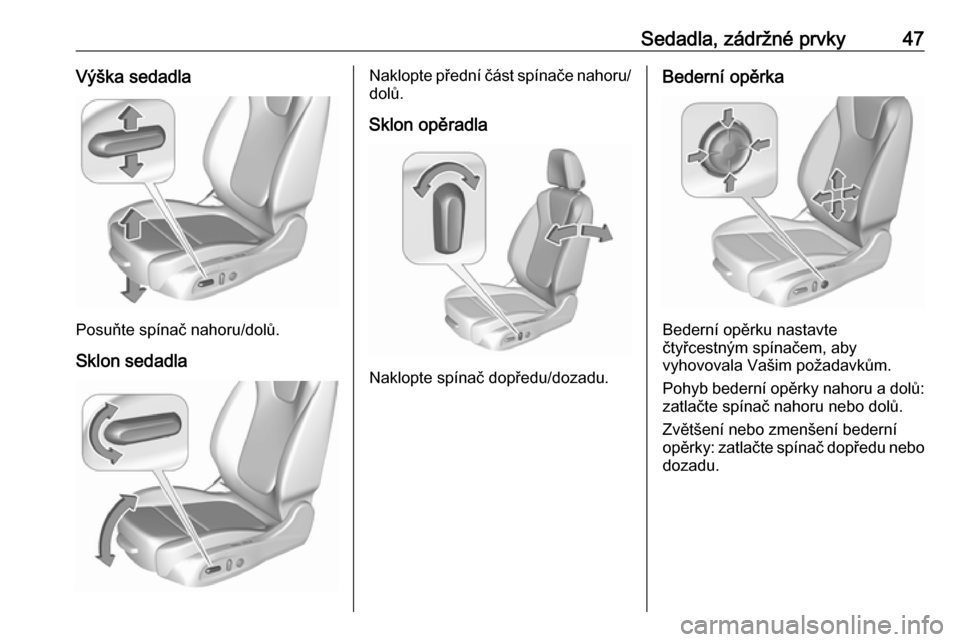 Sedadla, zádržné prvky 47

Výška sedadla

Posuňte spínač nahoru/dolů.

Sklon sedadla

Naklopte přední část spínače nahoru/dolů.

Sklon opěradla

Naklopte spínač dopředu/dozadu.

Bederní opěrka

Bederní opěrku nastavte čtyřcestným spínačem, aby vyhovovala Vašim požadavkům.

Pohyb bederní opěrky nahoru a dolů: zatlačte spínač nahoru nebo dolů.

Zvětšení nebo zmenšení bederní opěrky: zatlačte spínač dopředu nebo dozadu.

carmanualsonline.info