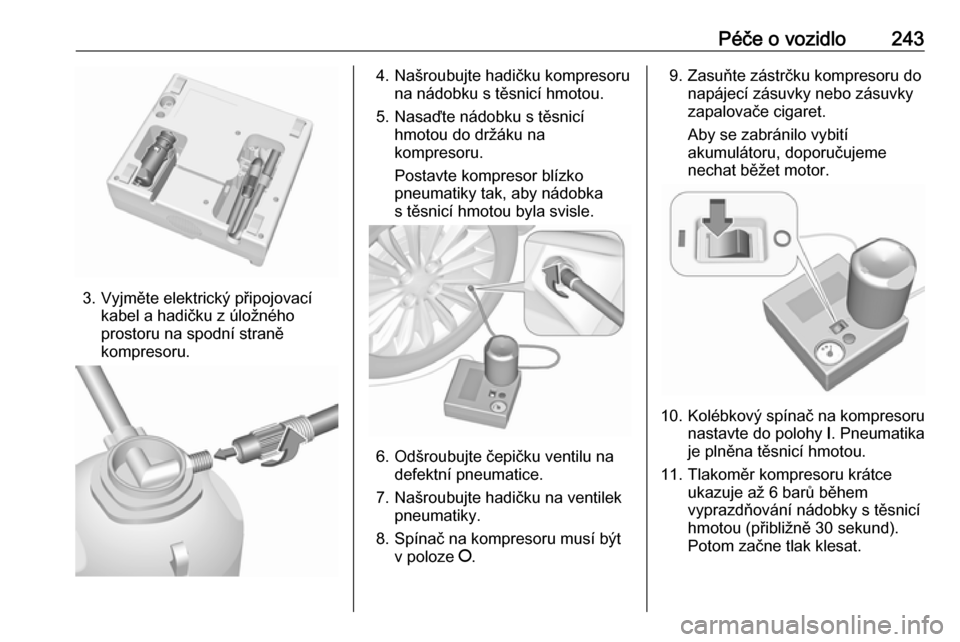 Péče o vozidlo 243

3. Vyjměte elektrický připojovací kabel a hadičku z úložného prostoru na spodní straně kompresoru.

4. Našroubujte hadičku kompresoru na nádobku s těsnicí hmotou.

5. Nasaďte nádobku s těsnicí hmotou do držáku na kompresoru.

Postavte kompresor blízko pneumatiky tak, aby nádobka s těsnicí hmotou byla svisle.

6. Odšroubujte čepičku ventilu na defektní pneumatice.

7. Našroubujte hadičku na ventilek pneumatiky.

8. Spínač na kompresoru musí být v poloze O.

9. Zasuňte zástrčku kompresoru do napájecí zásuvky nebo zásuvky zapalovače cigaret.

Aby se zabránilo vybití akumulátoru, doporučujeme nechat běžet motor.

10. Kolébkový spínač na kompresoru nastavte do polohy I. Pneumatika je plněna těsnicí hmotou.

11. Tlakoměr kompresoru krátce ukazuje až 6 barů během vyprazdňování nádobky s těsnicí hmotou (přibližně 30 sekund). Potom začne tlak klesat.

carmanualsonline.info