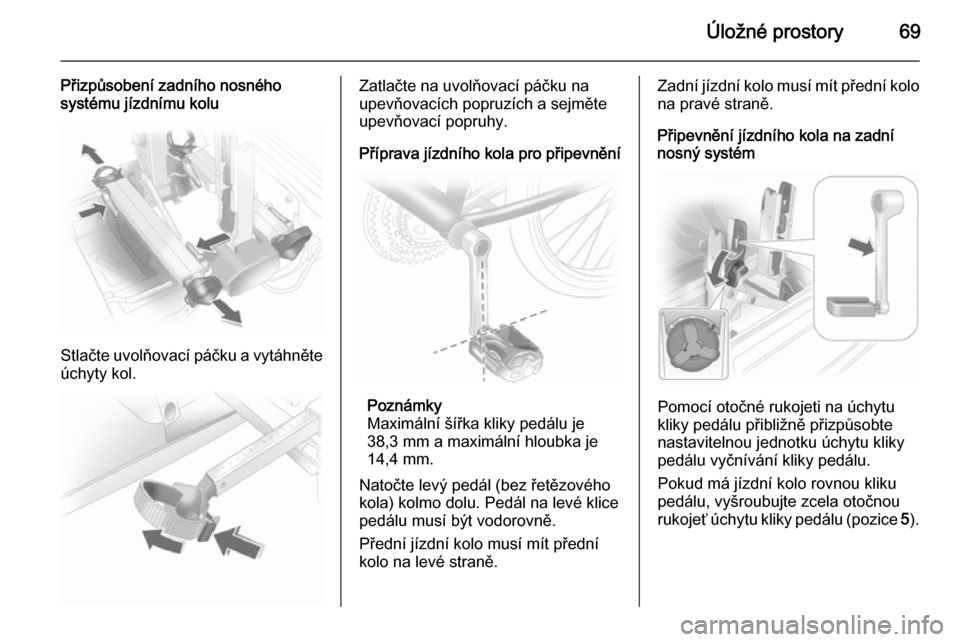 Úložné prostory 69

Přizpůsobení zadního nosného systému jízdnímu kolu

Stlačte uvolňovací páčku a vytáhněte úchyty kol.

Zatlačte na uvolňovací páčku na upevňovacích popruzích a sejměte upevňovací popruhy.

Příprava jízdního kola pro připevnění

Poznámky
Maximální šířka kliky pedálu je 38,3 mm a maximální hloubka je 14,4 mm.

Natočte levý pedál (bez řetězového kola) kolmo dolu. Pedál na levé klice pedálu musí být vodorovně.

Přední jízdní kolo musí mít přední kolo na levé straně.

Zadní jízdní kolo musí mít přední kolo na pravé straně.

Připevnění jízdního kola na zadní nosný systém

Pomocí otočné rukojeti na úchytu kliky pedálu přibližně přizpůsobte nastavitelnou jednotku úchytu kliky pedálu vyčnívání kliky pedálu.

Pokud má jízdní kolo rovnou kliku pedálu, vyšroubujte zcela otočnou rukojeť úchytu kliky pedálu (pozice 5).

carmanualsonline.info