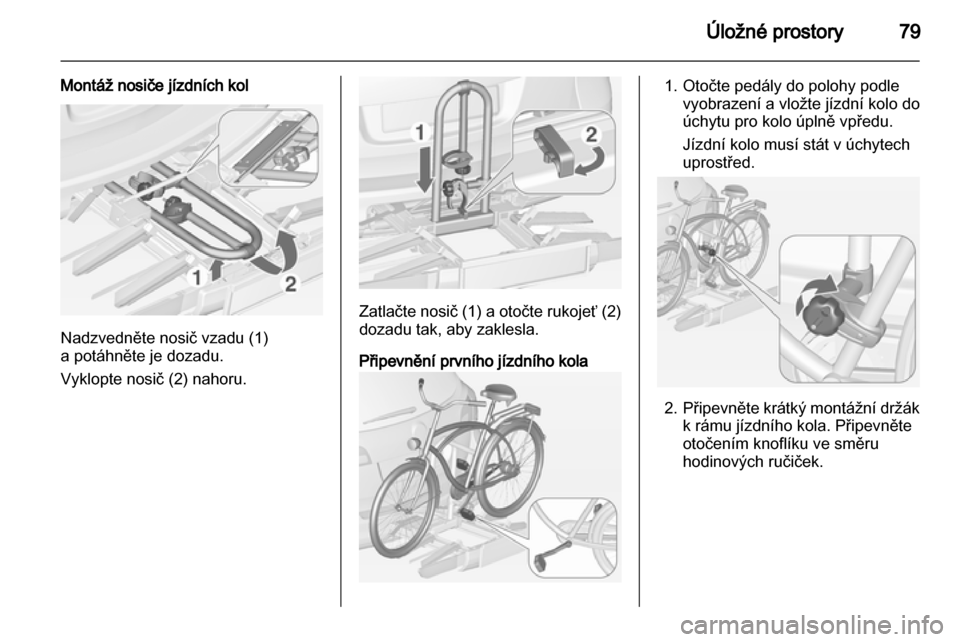 Úložné prostory 79

Montáž nosiče jízdních kol

1 2

Nadzvedněte nosič vzadu (1) a potáhněte je dozadu.

Vyklopte nosič (2) nahoru.

1 2

Zatlačte nosič (1) a otočte rukojeť (2) dozadu tak, aby zaklesla.

Připevnění prvního jízdního kola

1. Otočte pedály do polohy podle vyobrazení a vložte jízdní kolo do úchytu pro kolo úplně vpředu.

Jízdní kolo musí stát v úchytech uprostřed.

2. Připevněte krátký montážní držák k rámu jízdního kola. Připevněte otočením knoflíku ve směru hodinových ručiček.

carmanualsonline.info