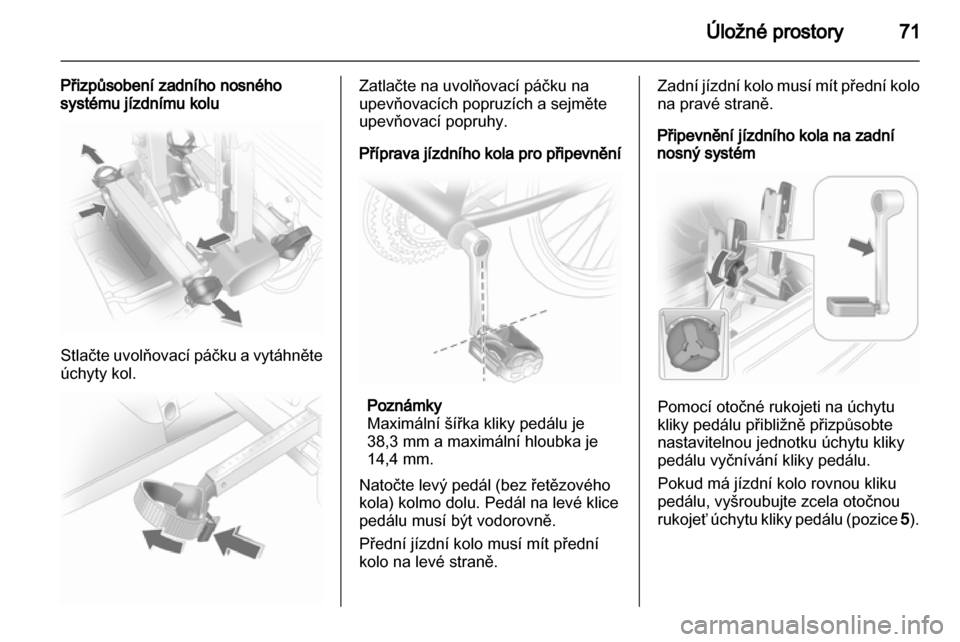 Úložné prostory 71

Přizpůsobení zadního nosného systému jízdnímu kolu

Stlačte uvolňovací páčku a vytáhněte úchyty kol.

Zatlačte na uvolňovací páčku na upevňovacích popruzích a sejměte upevňovací popruhy.

Příprava jízdního kola pro připevnění

Poznámky
Maximální šířka kliky pedálu je 38,3 mm a maximální hloubka je 14,4 mm.

Natočte levý pedál (bez řetězového kola) kolmo dolu. Pedál na levé klice pedálu musí být vodorovně.

Přední jízdní kolo musí mít přední kolo na levé straně.

Zadní jízdní kolo musí mít přední kolo na pravé straně.

Připevnění jízdního kola na zadní nosný systém

Pomocí otočné rukojeti na úchytu kliky pedálu přibližně přizpůsobte nastavitelnou jednotku úchytu kliky pedálu vyčnívání kliky pedálu.

Pokud má jízdní kolo rovnou kliku pedálu, vyšroubujte zcela otočnou rukojeť úchytu kliky pedálu (pozice 5).

carmanualsonline.info