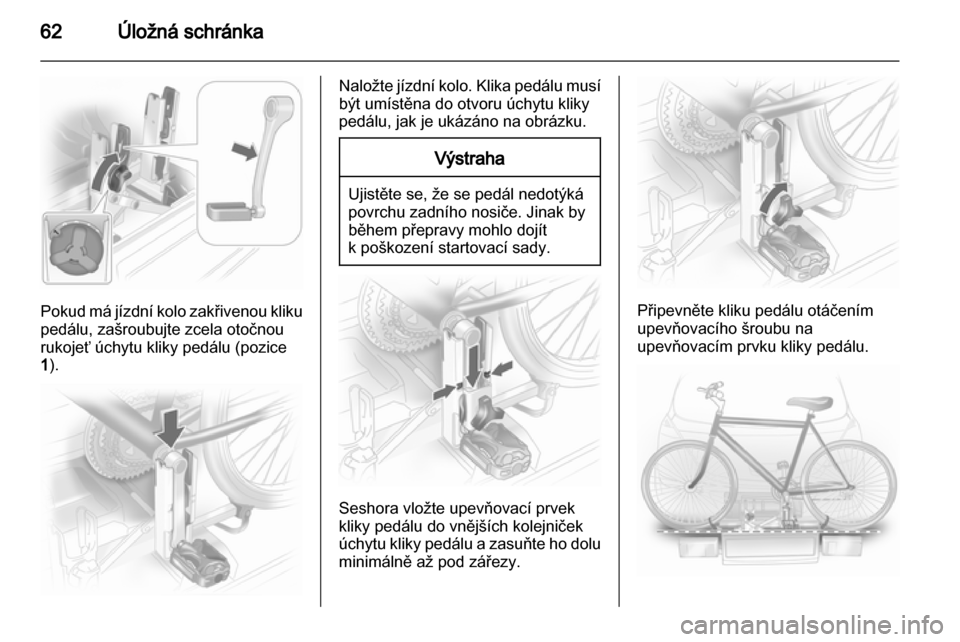 62 Úložná schránka

Pokud má jízdní kolo zakřivenou kliku pedálu, zašroubujte zcela otočnou rukojeť úchytu kliky pedálu (pozice 1).

Naložte jízdní kolo. Klika pedálu musí být umístěna do otvoru úchytu kliky pedálu, jak je ukázáno na obrázku.

Výstraha

Ujistěte se, že se pedál nedotýká povrchu zadního nosiče. Jinak by během přepravy mohlo dojít k poškození startovací sady.

Seshora vložte upevňovací prvek kliky pedálu do vnějších kolejniček úchytu kliky pedálu a zasuňte ho dolu minimálně až pod zářezy.

Připevněte kliku pedálu otáčením upevňovacího šroubu na upevňovacím prvku kliky pedálu.

carmanualsonline.info