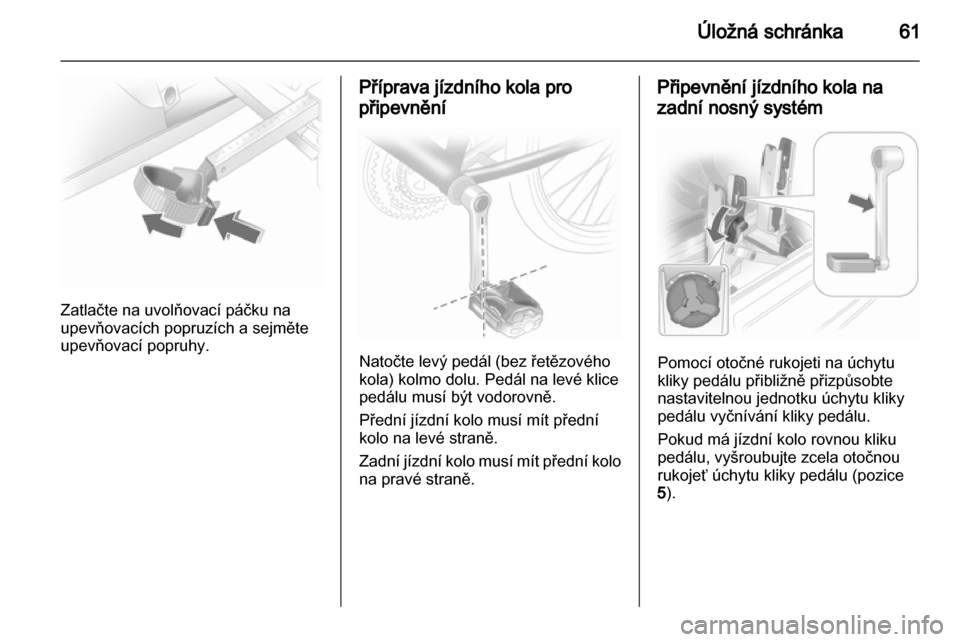 Úložná schránka 61

Zatlačte na uvolňovací páčku na upevňovacích popruzích a sejměte upevňovací popruhy.

Příprava jízdního kola pro připevnění

Natočte levý pedál (bez řetězového kola) kolmo dolu. Pedál na levé klice pedálu musí být vodorovně.

Přední jízdní kolo musí mít přední kolo na levé straně.

Zadní jízdní kolo musí mít přední kolo na pravé straně.

Připevnění jízdního kola na zadní nosný systém

Pomocí otočné rukojeti na úchytu kliky pedálu přibližně přizpůsobte nastavitelnou jednotku úchytu kliky pedálu vyčnívání kliky pedálu.

Pokud má jízdní kolo rovnou kliku pedálu, vyšroubujte zcela otočnou rukojeť úchytu kliky pedálu (pozice 5).

carmanualsonline.info