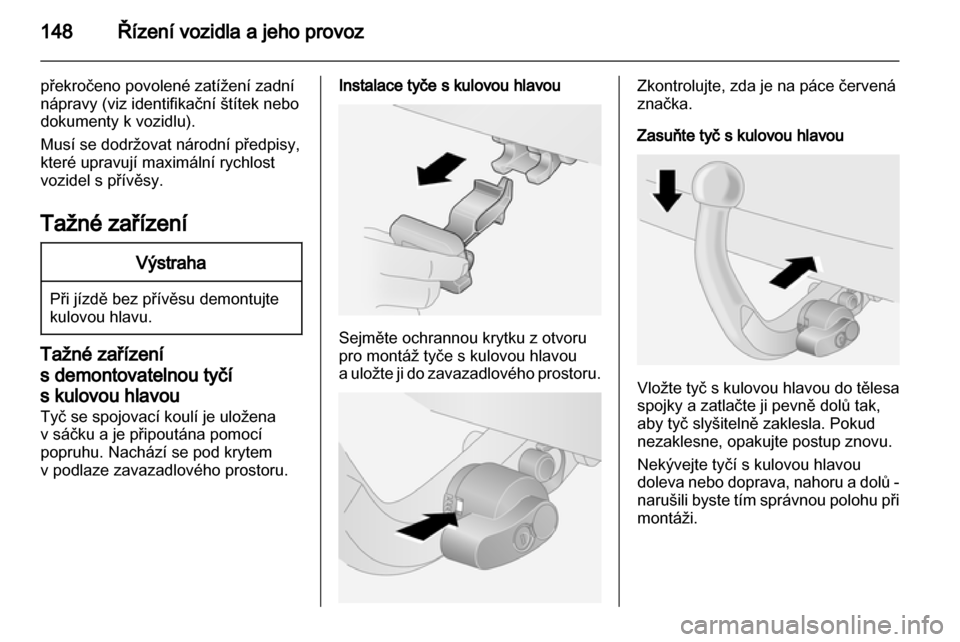 148 Řízení vozidla a jeho provoz

překročeno povolené zatížení zadní nápravy (viz identifikační štítek nebo dokumenty k vozidlu).

Musí se dodržovat národní předpisy, které upravují maximální rychlost vozidel s přívěsy.

Tažné zařízení

Výstraha

Při jízdě bez přívěsu demontujte kulovou hlavu.

Tažné zařízení s demontovatelnou tyčí s kulovou hlavou

Tyč se spojovací koulí je uložena v sáčku a je připoutána pomocí popruhu. Nachází se pod krytem v podlaze zavazadlového prostoru.

Instalace tyče s kulovou hlavou

Sejměte ochrannou krytku z otvoru pro montáž tyče s kulovou hlavou a uložte ji do zavazadlového prostoru.

Zkontrolujte, zda je na páce červená značka.

Zasuňte tyč s kulovou hlavou

Vložte tyč s kulovou hlavou do tělesa spojky a zatlačte ji pevně dolů tak, aby tyč slyšitelně zaklesla. Pokud nezaklesne, opakujte postup znovu.

Nekývejte tyčí s kulovou hlavou doleva nebo doprava, nahoru a dolů - narušili byste tím správnou polohu při montáži.

carmanualsonline.info