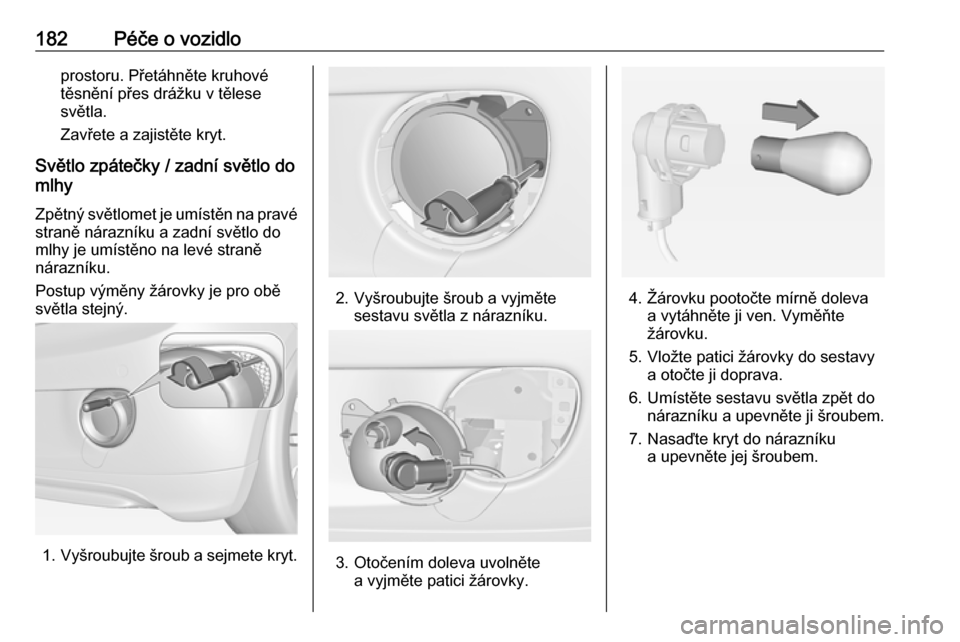 182 Péče o vozidlo

prostoru. Přetáhněte kruhové těsnění přes drážku v tělese světla.

Zavřete a zajistěte kryt.

Světlo zpátečky / zadní světlo do mlhy

Zpětný světlomet je umístěn na pravé straně nárazníku a zadní světlo do mlhy je umístěno na levé straně nárazníku.

Postup výměny žárovky je pro obě světla stejný.

1. Vyšroubujte šroub a sejmete kryt.

2. Vyšroubujte šroub a vyjměte sestavu světla z nárazníku.

3. Otočením doleva uvolněte a vyjměte patici žárovky.

4. Žárovku pootočte mírně doleva a vytáhněte ji ven. Vyměňte žárovku.

5. Vložte patici žárovky do sestavy a otočte ji doprava.

6. Umístěte sestavu světla zpět do nárazníku a upevněte ji šroubem.

7. Nasaďte kryt do nárazníku a upevněte jej šroubem.

carmanualsonline.info