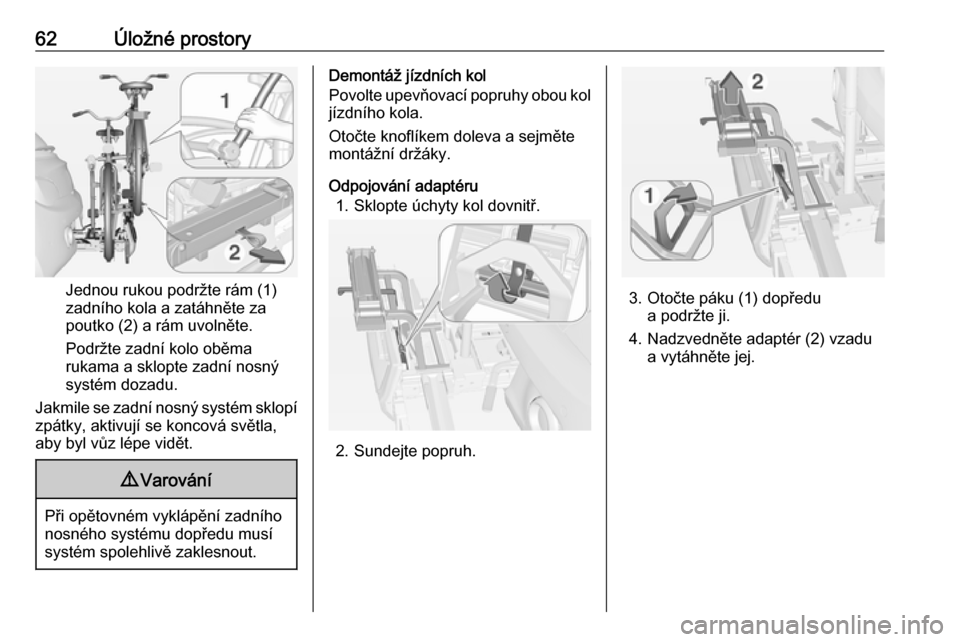 62 Úložné prostory

1

2

Jednou rukou podržte rám (1) zadního kola a zatáhněte za poutko (2) a rám uvolněte.

Podržte zadní kolo oběma rukama a sklopte zadní nosný systém dozadu.

Jakmile se zadní nosný systém sklopí zpátky, aktivují se koncová světla, aby byl vůz lépe vidět.

⚠ Varování

Při opětovném vyklápění zadního nosného systému dopředu musí systém spolehlivě zaklesnout.

Demontáž jízdních kol
Povolte upevňovací popruhy obou kol jízdního kola.

Otočte knoflíkem doleva a sejměte montážní držáky.

Odpojování adaptéru
1. Sklopte úchyty kol dovnitř.

2. Sundejte popruh.

2

1

3. Otočte páku (1) dopředu a podržte ji.

4. Nadzvedněte adaptér (2) vzadu a vytáhněte jej.

carmanualsonline.info