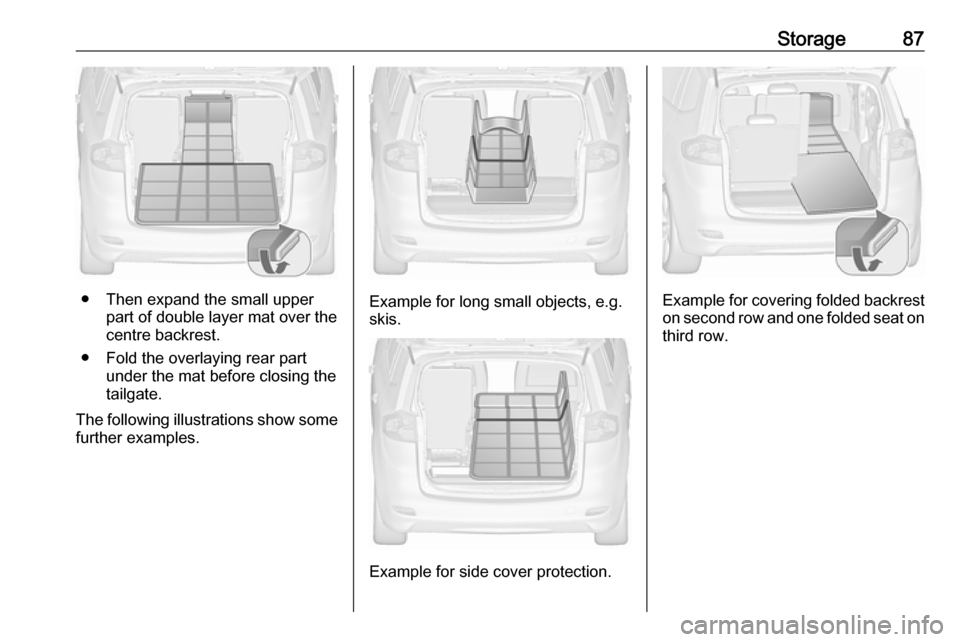 Storage 87

● Then expand the small upper part of double layer mat over the centre backrest.

● Fold the overlaying rear part under the mat before closing the tailgate.

The following illustrations show some further examples.

Example for long small objects, e.g. skis.

Example for side cover protection.

Example for covering folded backrest on second row and one folded seat on third row.

carmanualsonline.info