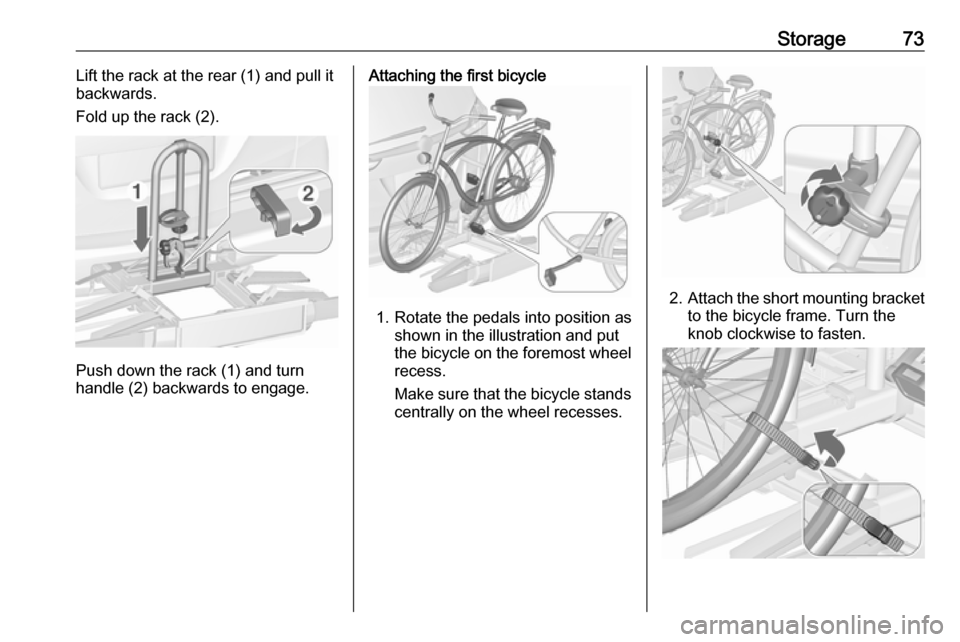 Storage 73

Lift the rack at the rear (1) and pull it backwards.

Fold up the rack (2).

1

2

Push down the rack (1) and turn handle (2) backwards to engage.

Attaching the first bicycle

1. Rotate the pedals into position as shown in the illustration and put the bicycle on the foremost wheel recess.

Make sure that the bicycle stands centrally on the wheel recesses.

2. Attach the short mounting bracket to the bicycle frame. Turn the knob clockwise to fasten.

carmanualsonline.info