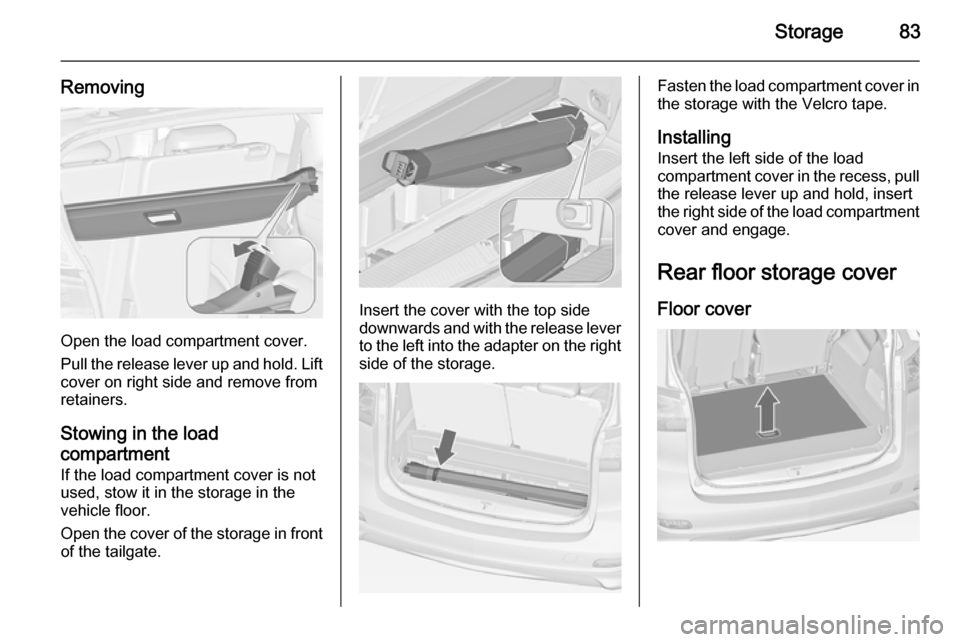 Storage 83

Removing

Open the load compartment cover.

Pull the release lever up and hold. Lift cover on right side and remove from retainers.

Stowing in the load compartment
If the load compartment cover is not used, stow it in the storage in the vehicle floor.

Open the cover of the storage in front of the tailgate.

Insert the cover with the top side downwards and with the release lever to the left into the adapter on the right side of the storage.

Fasten the load compartment cover in the storage with the Velcro tape.

Installing
Insert the left side of the load compartment cover in the recess, pull the release lever up and hold, insert the right side of the load compartment cover and engage.

Rear floor storage cover

Floor cover

carmanualsonline.info