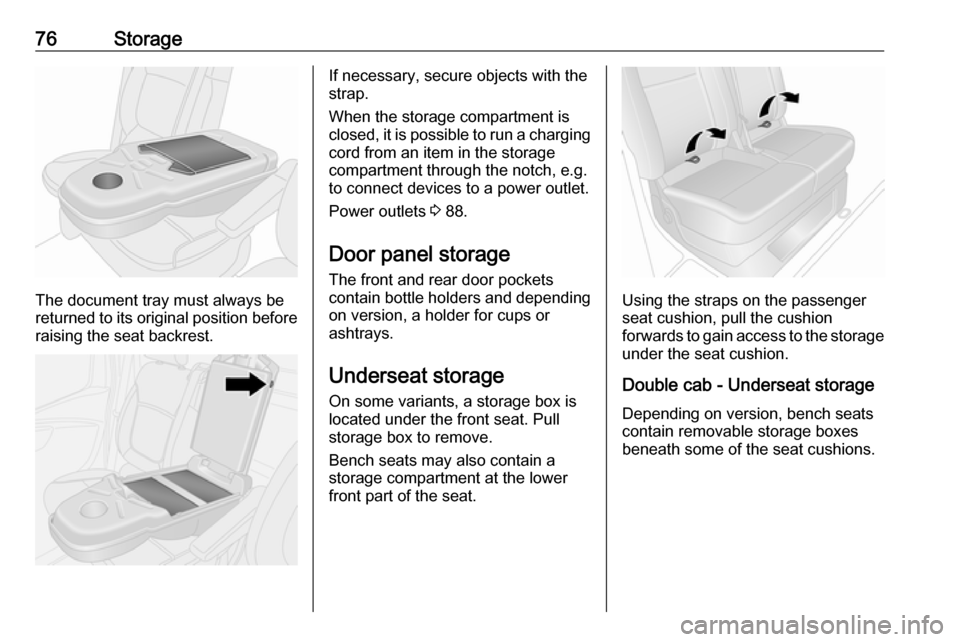 76 Storage

The document tray must always be returned to its original position before raising the seat backrest.

If necessary, secure objects with the strap.

When the storage compartment is closed, it is possible to run a charging cord from an item in the storage compartment through the notch, e.g. to connect devices to a power outlet.

Power outlets ⇨ 88.

Door panel storage

The front and rear door pockets contain bottle holders and depending on version, a holder for cups or ashtrays.

Underseat storage

On some variants, a storage box is located under the front seat. Pull storage box to remove.

Bench seats may also contain a storage compartment at the lower front part of the seat.

Using the straps on the passenger seat cushion, pull the cushion forwards to gain access to the storage under the seat cushion.

Double cab - Underseat storage

Depending on version, bench seats contain removable storage boxes beneath some of the seat cushions.

carmanualsonline.info