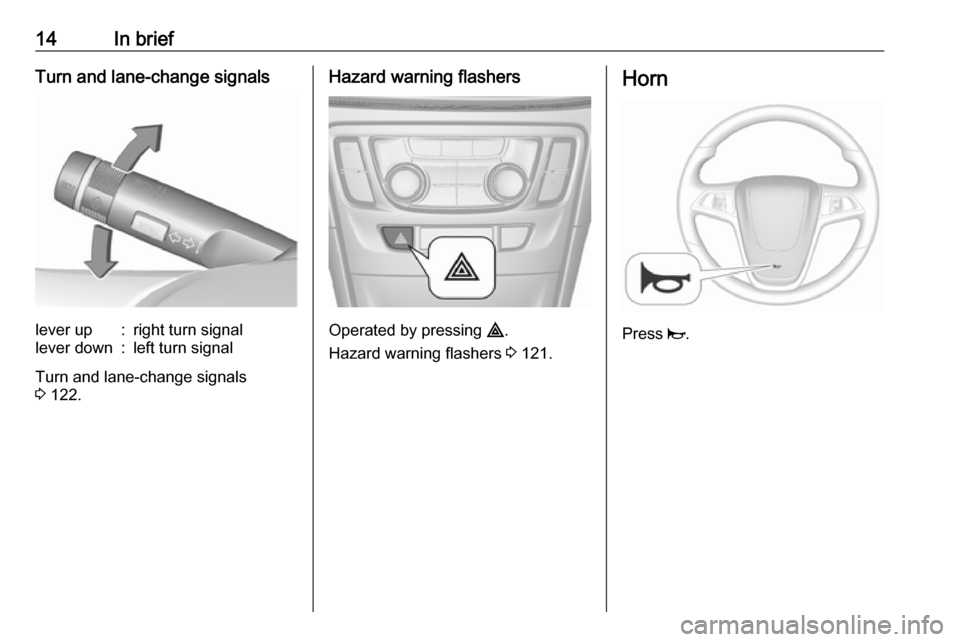 14 In brief

Turn and lane-change signals

lever up : right turn signal
lever down : left turn signal

Turn and lane-change signals ⇨ 122.

Hazard warning flashers

Operated by pressing ⚠.

Hazard warning flashers ⇨ 121.

Horn

Press 📯.

carmanualsonline.info