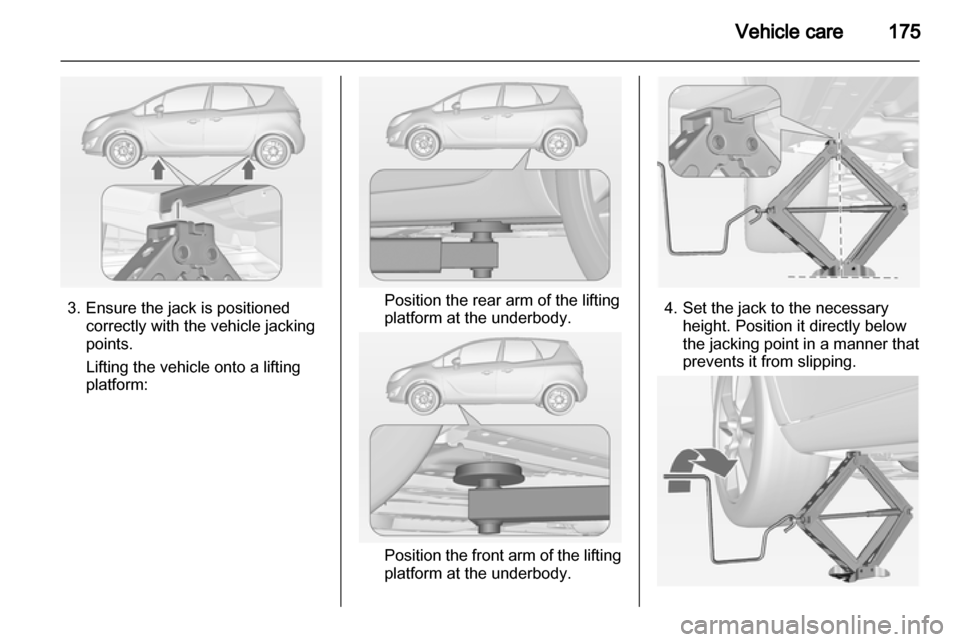 Vehicle care 175

3. Ensure the jack is positioned correctly with the vehicle jacking points.

Lifting the vehicle onto a lifting platform:

Position the rear arm of the lifting platform at the underbody.

Position the front arm of the lifting platform at the underbody.

4. Set the jack to the necessary height. Position it directly below the jacking point in a manner that prevents it from slipping.

carmanualsonline.info