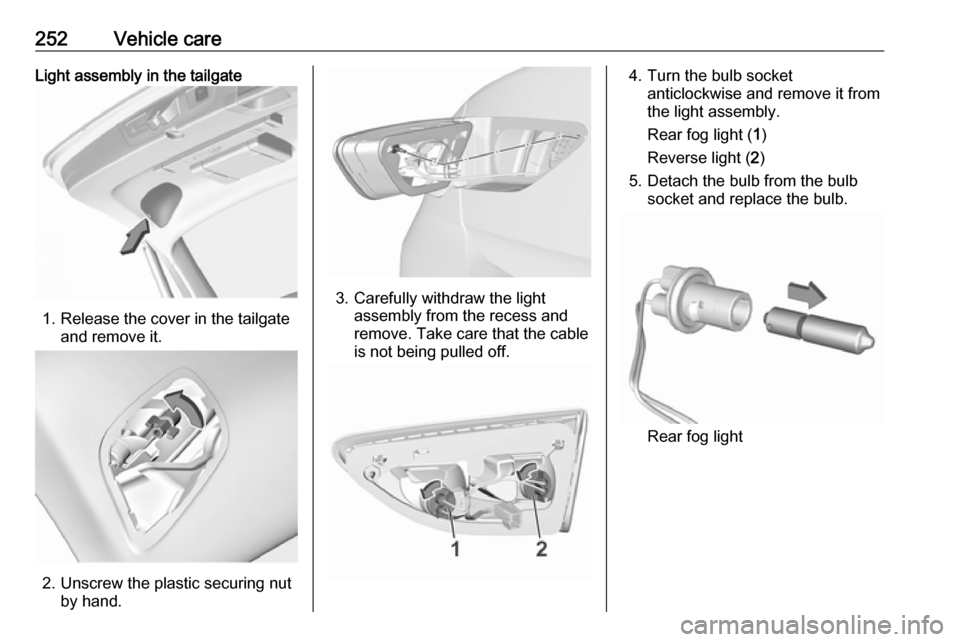 252 Vehicle care

Light assembly in the tailgate

1. Release the cover in the tailgate and remove it.

2. Unscrew the plastic securing nut by hand.

3. Carefully withdraw the light assembly from the recess and remove. Take care that the cable is not being pulled off.

1 2

4. Turn the bulb socket anticlockwise and remove it from the light assembly.

Rear fog light (1)

Reverse light (2)

5. Detach the bulb from the bulb socket and replace the bulb.

Rear fog light

carmanualsonline.info