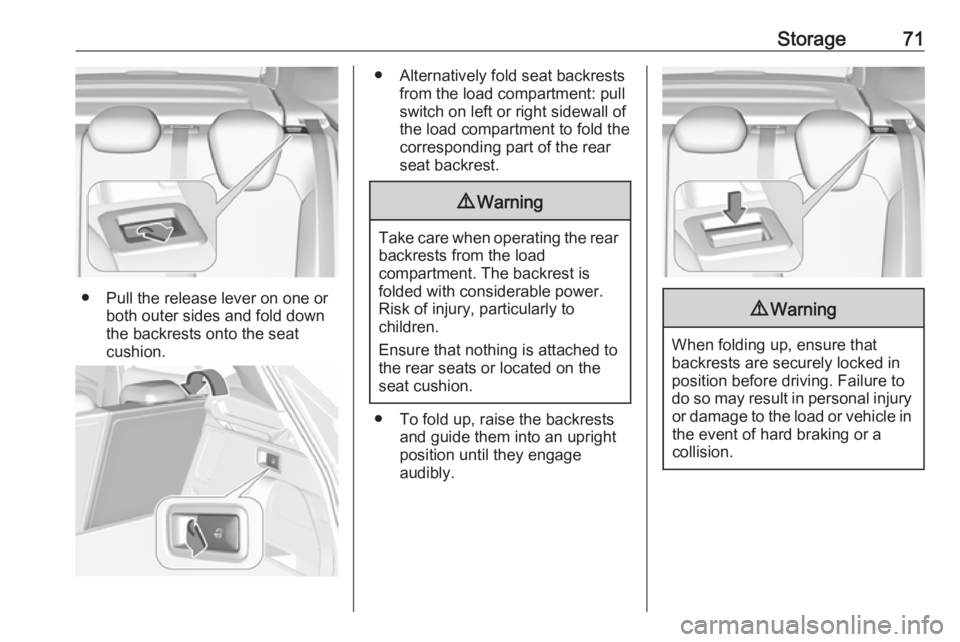 Storage 71

● Pull the release lever on one or both outer sides and fold down the backrests onto the seat cushion.

● Alternatively fold seat backrests from the load compartment: pull switch on left or right sidewall of the load compartment to fold the corresponding part of the rear seat backrest.

⚠ Warning

Take care when operating the rear backrests from the load compartment. The backrest is folded with considerable power. Risk of injury, particularly to children.

Ensure that nothing is attached to the rear seats or located on the seat cushion.

● To fold up, raise the backrests and guide them into an upright position until they engage audibly.

⚠ Warning

When folding up, ensure that backrests are securely locked in position before driving. Failure to do so may result in personal injury or damage to the load or vehicle in the event of hard braking or a collision.

carmanualsonline.info