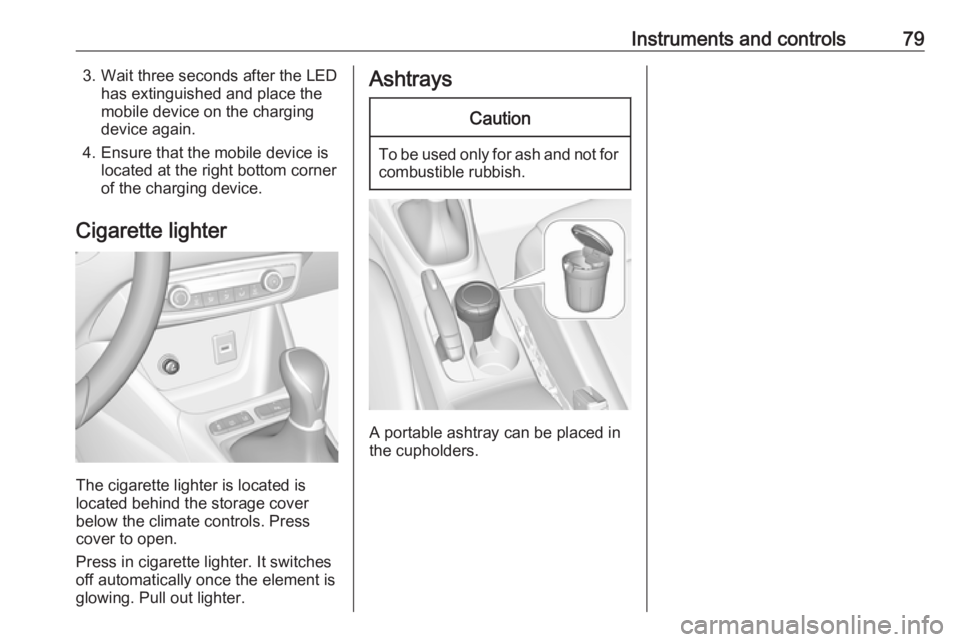 Instruments and controls 79

3. Wait three seconds after the LED has extinguished and place the mobile device on the charging device again.

4. Ensure that the mobile device is located at the right bottom corner of the charging device.

Cigarette lighter

The cigarette lighter is located is located behind the storage cover below the climate controls. Press cover to open.

Press in cigarette lighter. It switches off automatically once the element is glowing. Pull out lighter.

Ashtrays

Caution

To be used only for ash and not for combustible rubbish.

A portable ashtray can be placed in the cupholders.

carmanualsonline.info