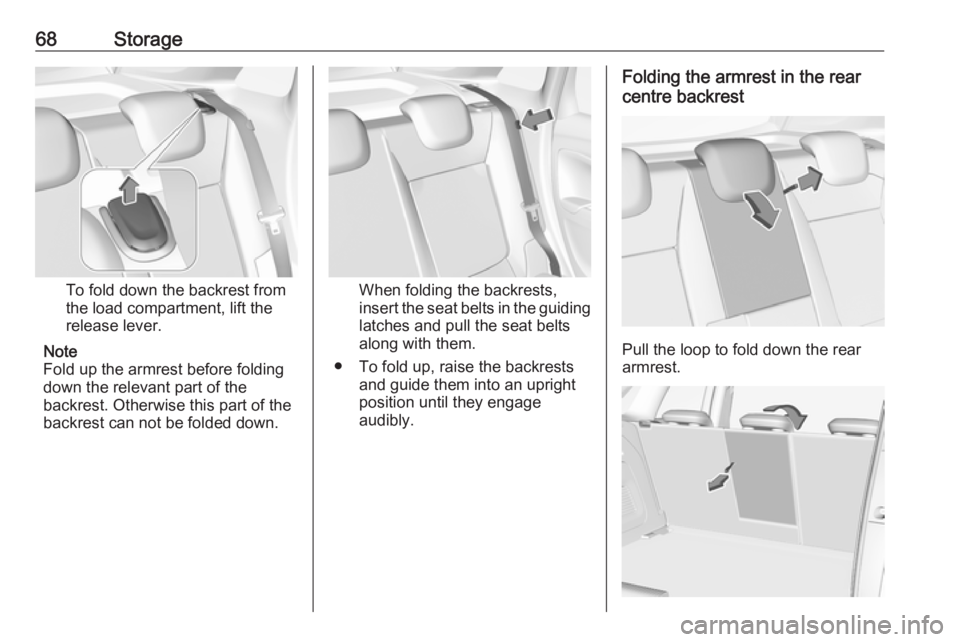 68 Storage

To fold down the backrest from the load compartment, lift the release lever.

Note
Fold up the armrest before folding down the relevant part of the backrest. Otherwise this part of the backrest can not be folded down.

When folding the backrests, insert the seat belts in the guiding latches and pull the seat belts along with them.

● To fold up, raise the backrests and guide them into an upright position until they engage audibly.

Folding the armrest in the rear centre backrest

Pull the loop to fold down the rear armrest.

carmanualsonline.info