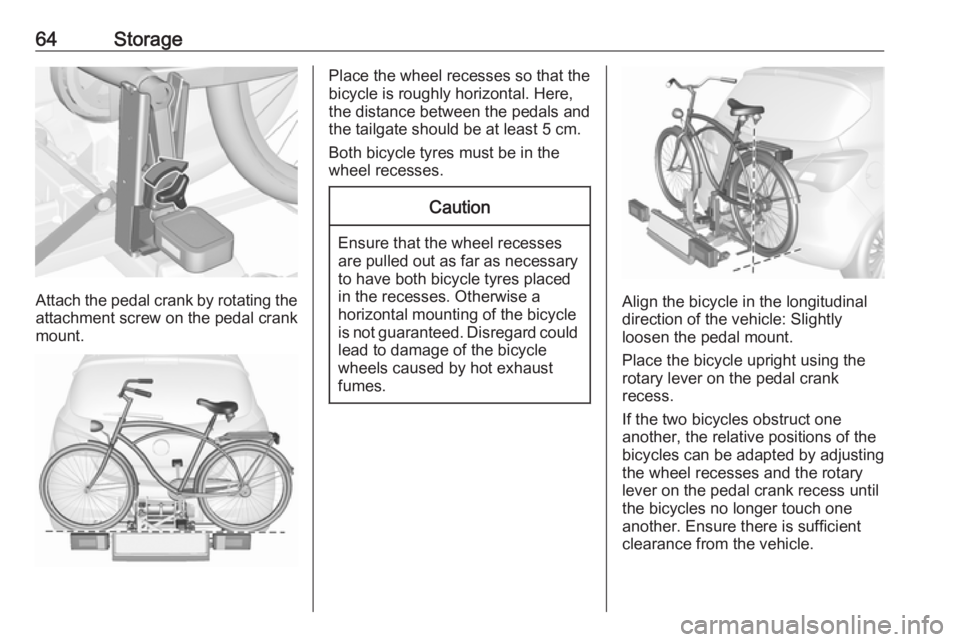 64 Storage

Attach the pedal crank by rotating the attachment screw on the pedal crank mount.

Place the wheel recesses so that the bicycle is roughly horizontal. Here, the distance between the pedals and the tailgate should be at least 5 cm.

Both bicycle tyres must be in the wheel recesses.

Caution

Ensure that the wheel recesses are pulled out as far as necessary to have both bicycle tyres placed in the recesses. Otherwise a horizontal mounting of the bicycle is not guaranteed. Disregard could lead to damage of the bicycle wheels caused by hot exhaust fumes.

Align the bicycle in the longitudinal direction of the vehicle: Slightly loosen the pedal mount.

Place the bicycle upright using the rotary lever on the pedal crank recess.

If the two bicycles obstruct one another, the relative positions of the bicycles can be adapted by adjusting the wheel recesses and the rotary lever on the pedal crank recess until the bicycles no longer touch one another. Ensure there is sufficient clearance from the vehicle.

carmanualsonline.info