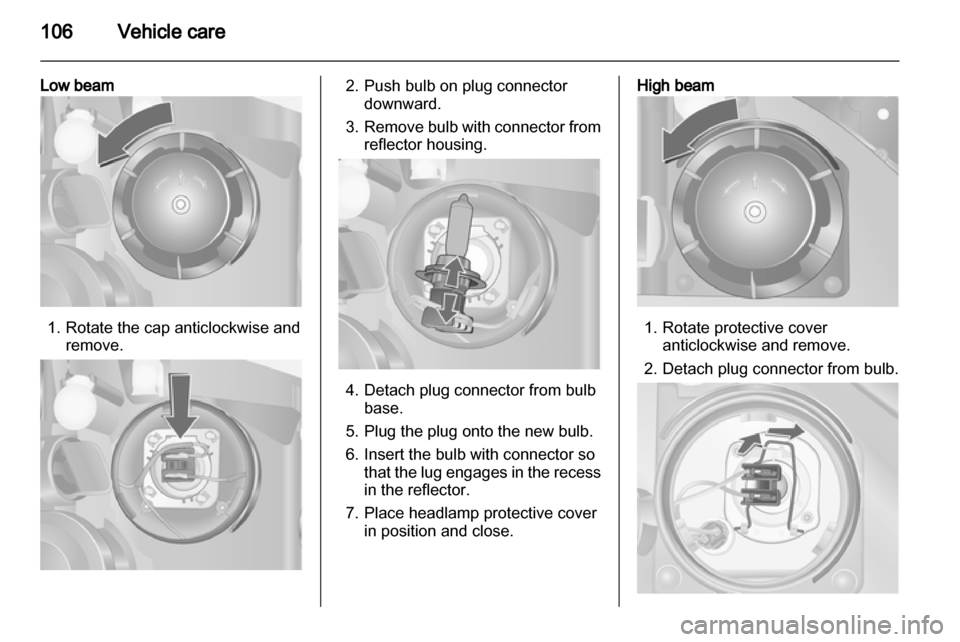 106 Vehicle care

Low beam

1. Rotate the cap anticlockwise and remove.

2. Push bulb on plug connector downward.

3. Remove bulb with connector from reflector housing.

4. Detach plug connector from bulb base.

5. Plug the plug onto the new bulb.

6. Insert the bulb with connector so that the lug engages in the recess in the reflector.

7. Place headlamp protective cover in position and close.

High beam

1. Rotate protective cover anticlockwise and remove.

2. Detach plug connector from bulb.

carmanualsonline.info