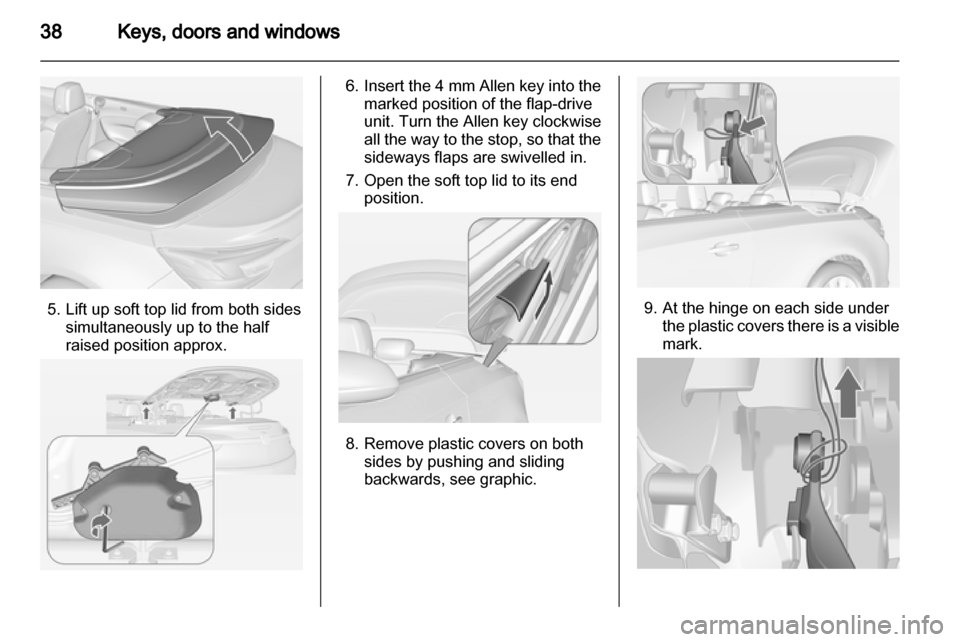 38 Keys, doors and windows

5. Lift up soft top lid from both sides simultaneously up to the half raised position approx.

6. Insert the 4 mm Allen key into the marked position of the flap-drive unit. Turn the Allen key clockwise all the way to the stop, so that the sideways flaps are swivelled in.

7. Open the soft top lid to its end position.

8. Remove plastic covers on both sides by pushing and sliding backwards, see graphic.

9. At the hinge on each side under the plastic covers there is a visible mark.

carmanualsonline.info