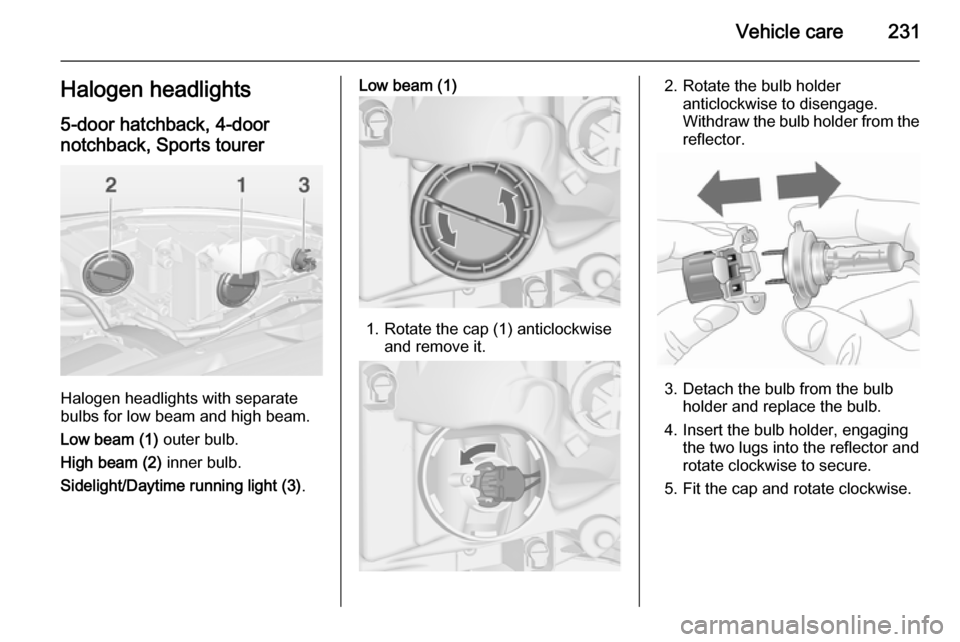 Vehicle care 231

Halogen headlights

5-door hatchback, 4-door notchback, Sports tourer

2 1 3

Halogen headlights with separate bulbs for low beam and high beam.

Low beam (1) outer bulb.

High beam (2) inner bulb.

Sidelight/Daytime running light (3).

Low beam (1)

1. Rotate the cap (1) anticlockwise and remove it.

2. Rotate the bulb holder anticlockwise to disengage. Withdraw the bulb holder from the reflector.

3. Detach the bulb from the bulb holder and replace the bulb.

4. Insert the bulb holder, engaging the two lugs into the reflector and rotate clockwise to secure.

5. Fit the cap and rotate clockwise.

carmanualsonline.info