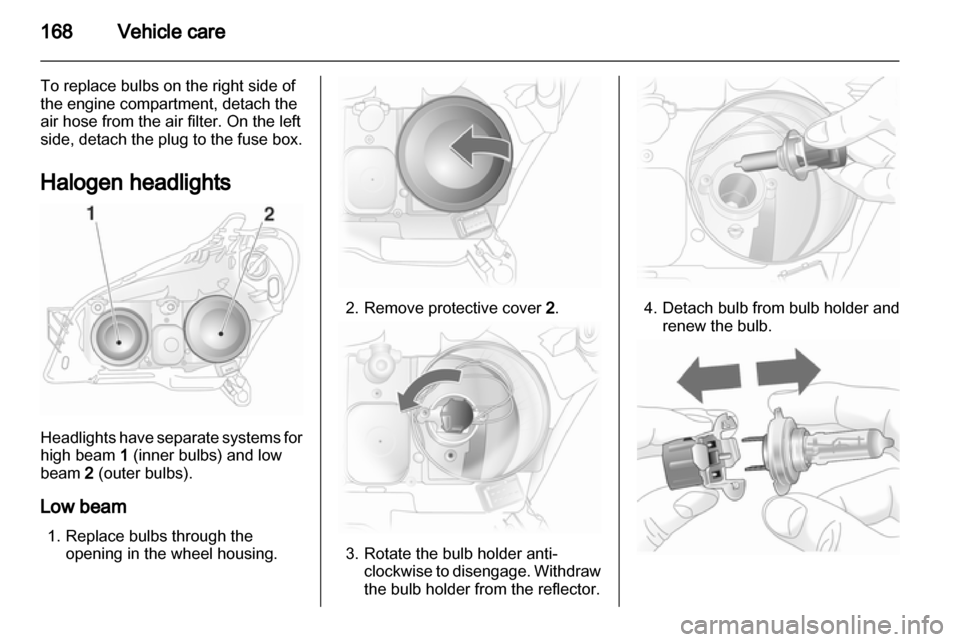 168 Vehicle care

To replace bulbs on the right side of the engine compartment, detach the air hose from the air filter. On the left side, detach the plug to the fuse box.

Halogen headlights

1 2

Headlights have separate systems for high beam 1 (inner bulbs) and low beam 2 (outer bulbs).

Low beam

1. Replace bulbs through the opening in the wheel housing.

2. Remove protective cover 2.

3. Rotate the bulb holder anti-clockwise to disengage. Withdraw the bulb holder from the reflector.

4. Detach bulb from bulb holder and renew the bulb.

carmanualsonline.info