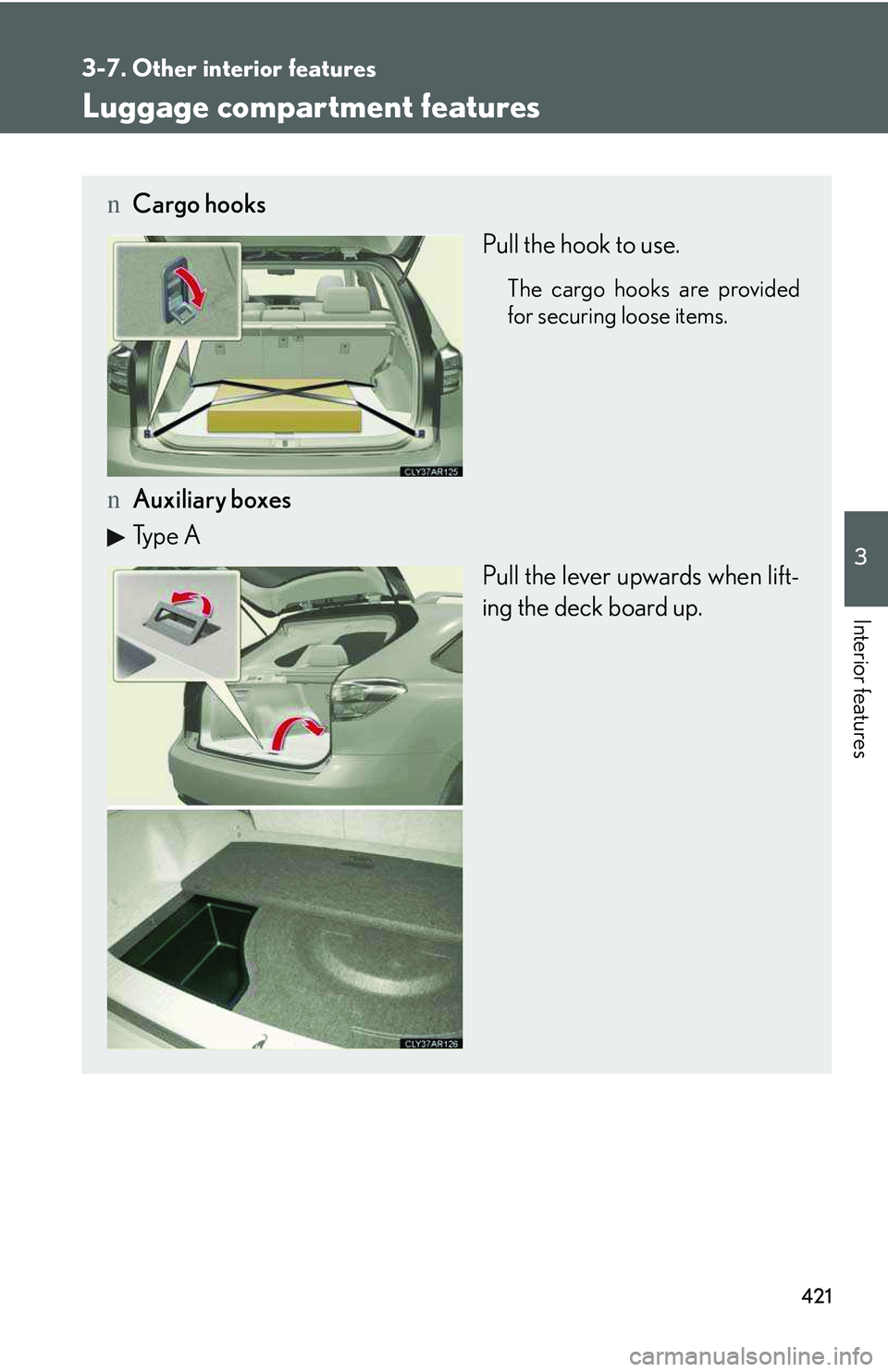 3-7. Other interior features

Luggage compartment features

n Cargo hooks

CLY37AR125

Pull the hook to use.

The cargo hooks are provided for securing loose items.

n Auxiliary boxes

▶ Type A

CLY37AR126

Pull the lever upwards when lifting the deck board up.

3

Interior features

421

carmanualsonline.info