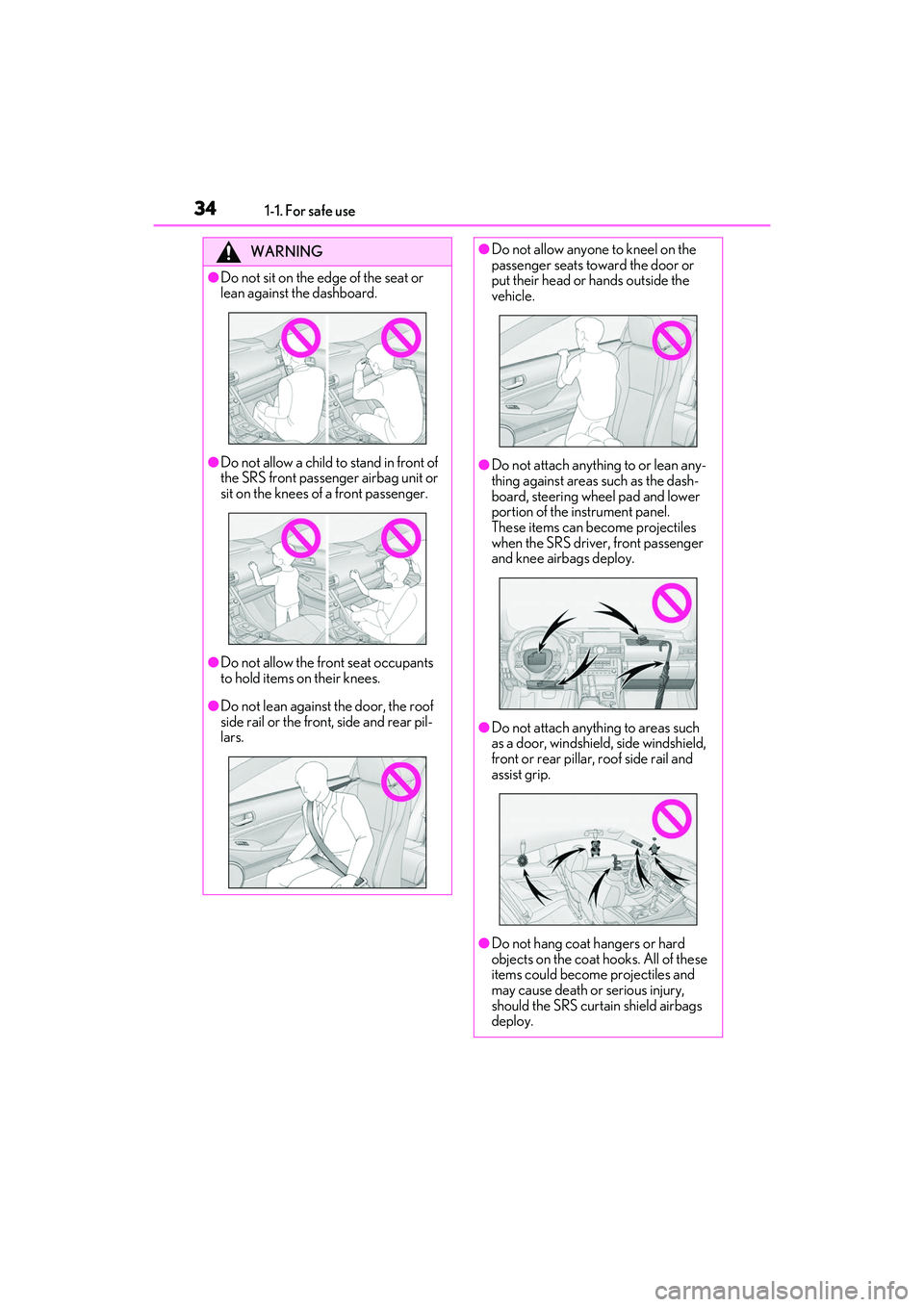 34 1-1. For safe use

WARNING

●Do not sit on the edge of the seat or lean against the dashboard.

●Do not allow a child to stand in front of the SRS front passenger airbag unit or sit on the knees of a front passenger.

●Do not allow the front seat occupants to hold items on their knees.

●Do not lean against the door, the roof side rail or the front, side and rear pillars.

●Do not allow anyone to kneel on the passenger seats toward the door or put their head or hands outside the vehicle.

●Do not attach anything to or lean anything against areas such as the dashboard, steering wheel pad and lower portion of the instrument panel.
These items can become projectiles when the SRS driver, front passenger and knee airbags deploy.

●Do not attach anything to areas such as a door, windshield, side windshield, front or rear pillar, roof side rail and assist grip.

●Do not hang coat hangers or hard objects on the coat hooks. All of these items could become projectiles and may cause death or serious injury, should the SRS curtain shield airbags deploy.

carmanualsonline.info