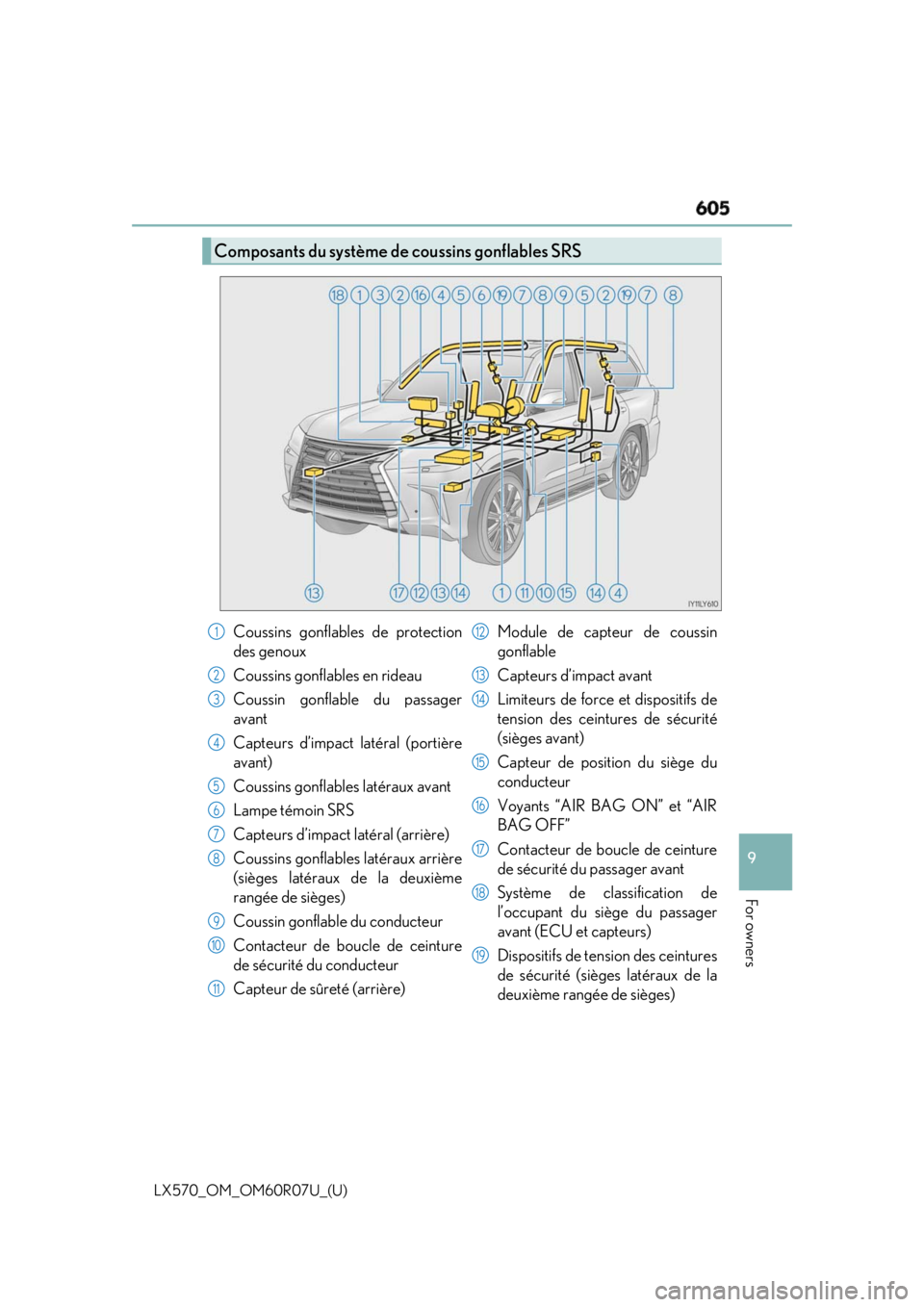 605

Composants du système de coussins gonflables SRS

18 1 3 2 16 4 5 6 19 7 8 9 5 2 19 7 8

13 17 12 13 14 1 11 10 15 14 4

IY11LY610

1 Coussins gonflables de protection des genoux

2 Coussins gonflables en rideau

3 Coussin gonflable du passager avant

4 Capteurs d'impact latéral (portière avant)

5 Coussins gonflables latéraux avant

6 Lampe témoin SRS

7 Capteurs d'impact latéral (arrière)

8 Coussins gonflables latéraux arrière (sièges latéraux de la deuxième rangée de sièges)

9 Coussin gonflable du conducteur

10 Contacteur de boucle de ceinture de sécurité du conducteur

11 Capteur de sûreté (arrière)

12 Module de capteur de coussin gonflable

13 Capteurs d'impact avant

14 Limiteurs de force et dispositifs de tension des ceintures de sécurité (sièges avant)

15 Capteur de position du siège du conducteur

16 Voyants "AIR BAG ON" et "AIR BAG OFF"

17 Contacteur de boucle de ceinture de sécurité du passager avant

18 Système de classification de l'occupant du siège du passager avant (ECU et capteurs)

19 Dispositifs de tension des ceintures de sécurité (sièges latéraux de la deuxième rangée de sièges)

9

For owners

LX570_OM_OM60R07U_(U)

carmanualsonline.info