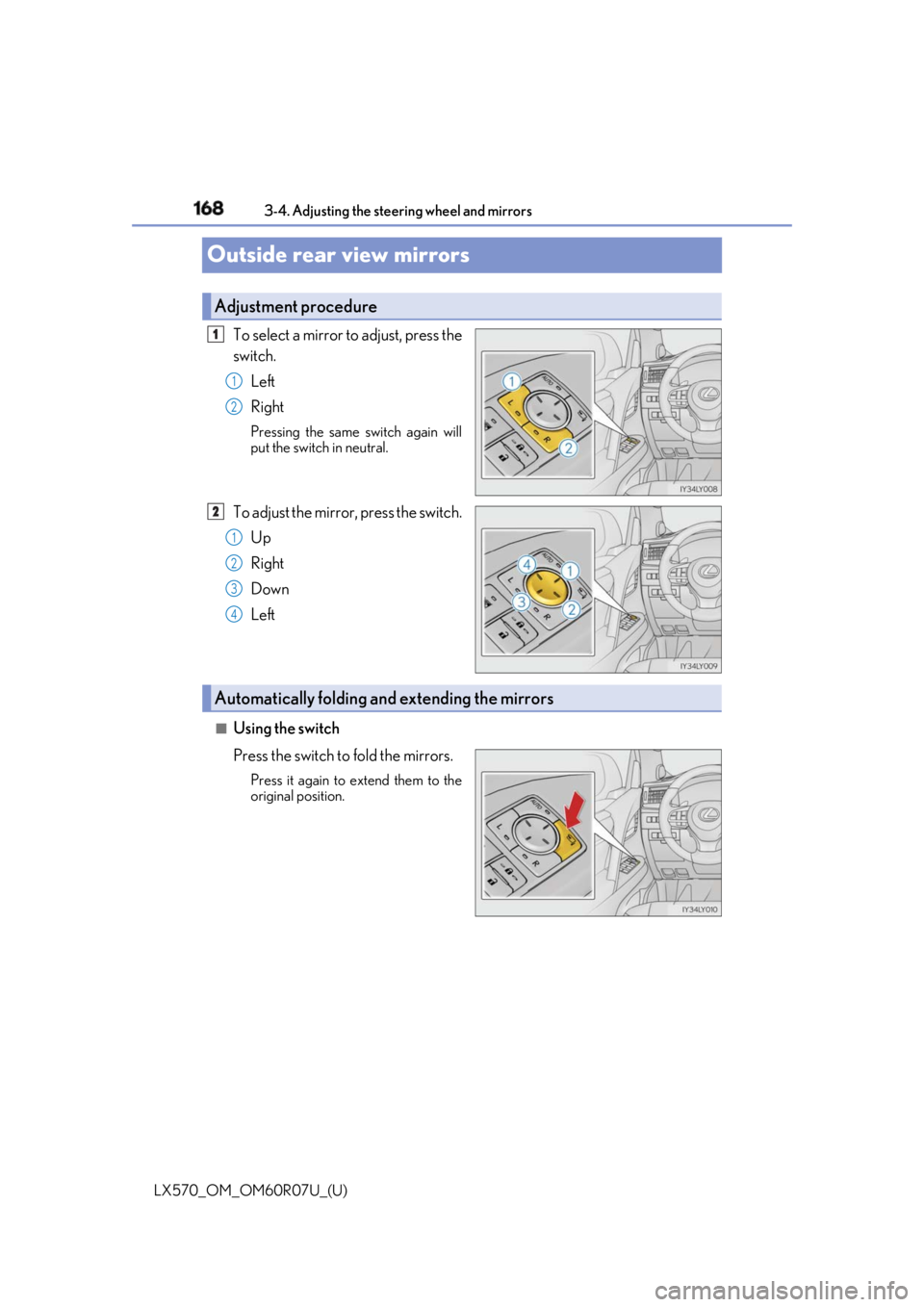 168 3-4. Adjusting the steering wheel and mirrors

Outside rear view mirrors

Adjustment procedure

1 To select a mirror to adjust, press the switch.

1 Left

2 Right

Pressing the same switch again will put the switch in neutral.

1

2

IY34LY008

2 To adjust the mirror, press the switch.

1 Up

2 Right

3 Down

4 Left

4

1

3

2

IY34LY009

Automatically folding and extending the mirrors

■ Using the switch

Press the switch to fold the mirrors.

Press it again to extend them to the original position.

IY34LY010

LX570_OM_OM60R07U_(U)

carmanualsonline.info