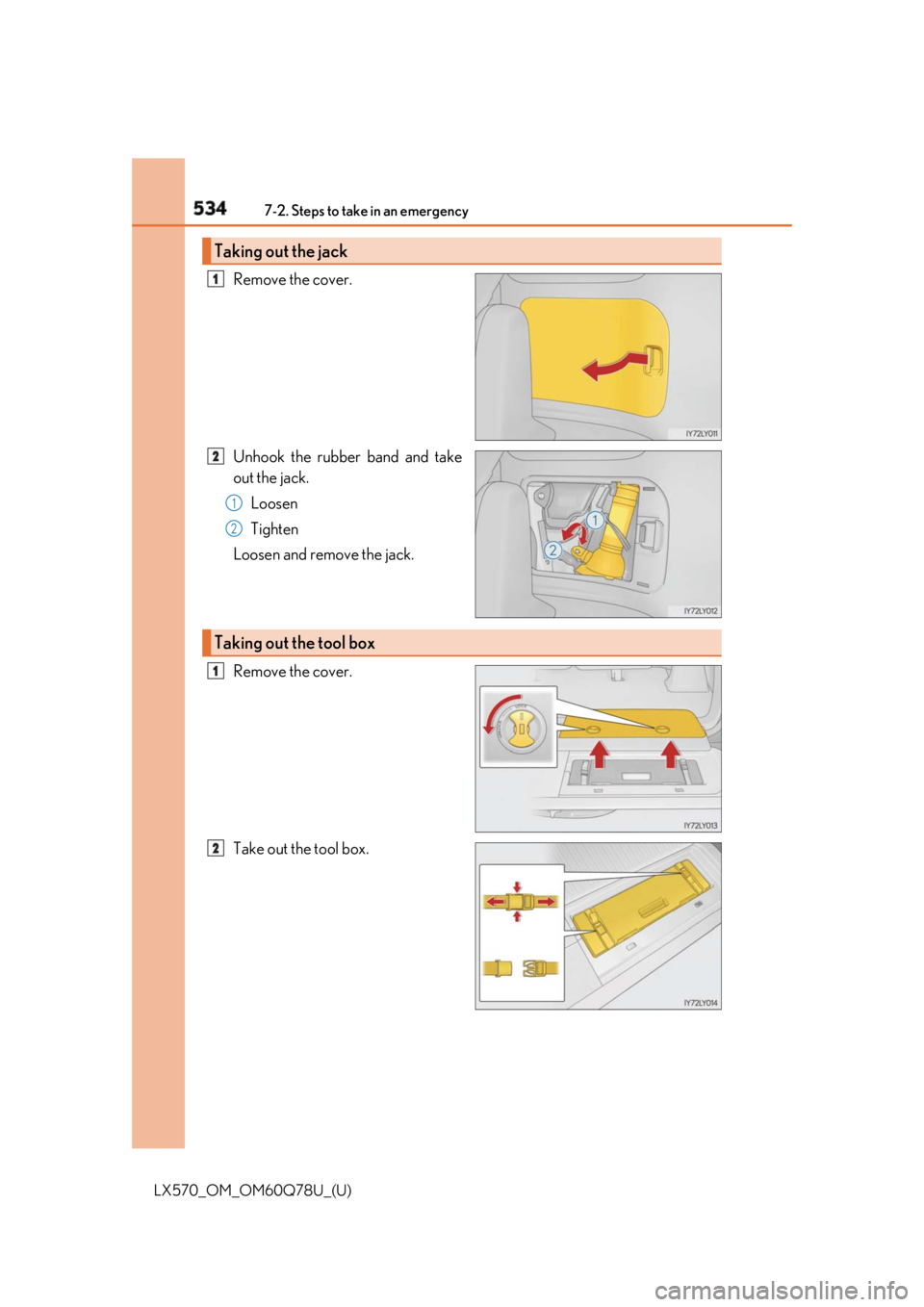 534 7-2. Steps to take in an emergency

Taking out the jack

1 Remove the cover.

IY72LY011

2 Unhook the rubber band and take out the jack.

1 Loosen

2 Tighten

Loosen and remove the jack.

1

2

IY72LY012

Taking out the tool box

1 Remove the cover.

IY72LY013

2 Take out the tool box.

IY72LY014

LX570_OM_OM60Q78U_(U)

carmanualsonline.info