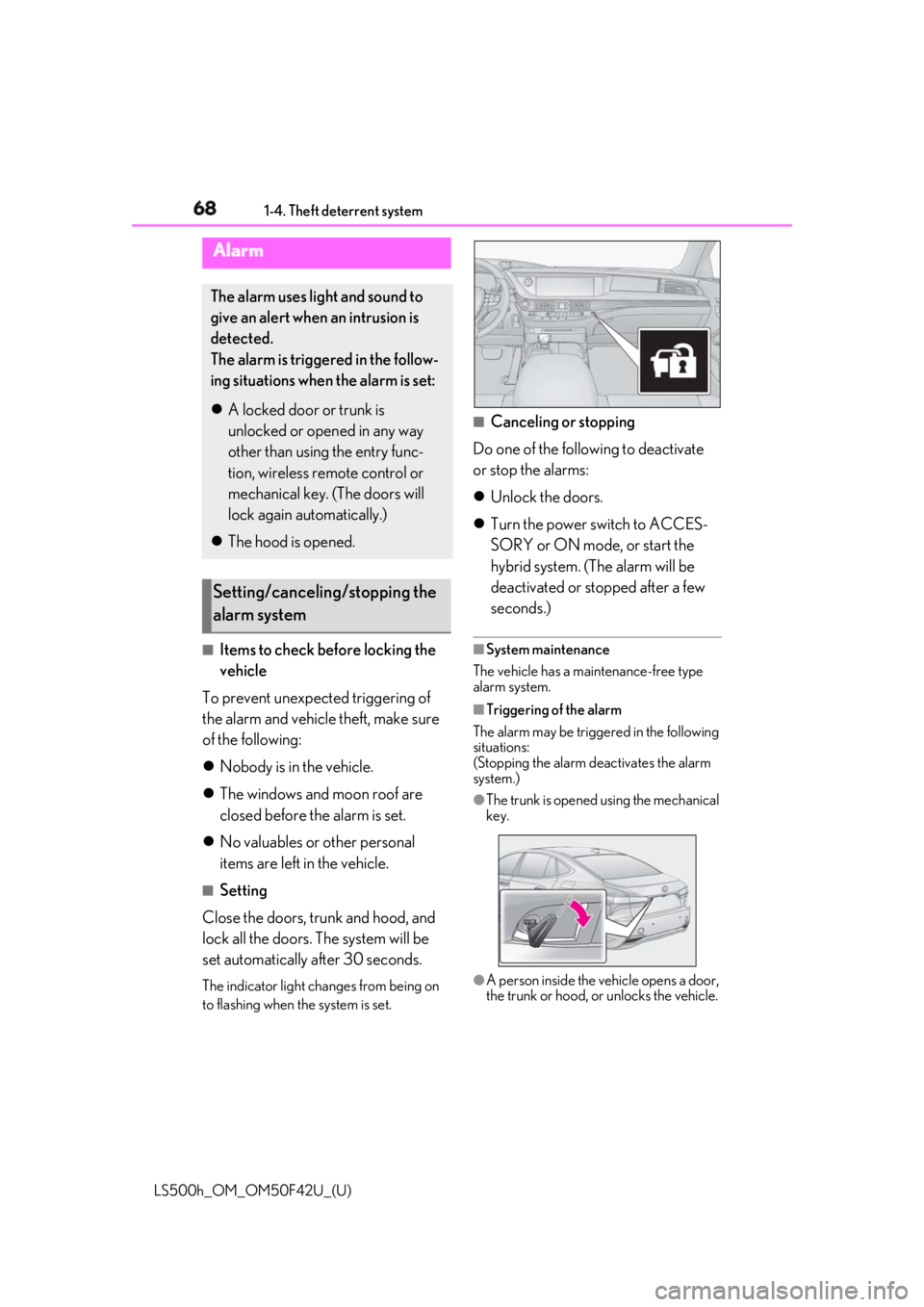 68 1-4. Theft deterrent system

Alarm

The alarm uses light and sound to give an alert when an intrusion is detected.
The alarm is triggered in the following situations when the alarm is set:

● A locked door or trunk is unlocked or opened in any way other than using the entry function, wireless remote control or mechanical key. (The doors will lock again automatically.)

● The hood is opened.

Setting/canceling/stopping the alarm system

■ Items to check before locking the vehicle

To prevent unexpected triggering of the alarm and vehicle theft, make sure of the following:

● Nobody is in the vehicle.

● The windows and moon roof are closed before the alarm is set.

● No valuables or other personal items are left in the vehicle.

■ Setting

Close the doors, trunk and hood, and lock all the doors. The system will be set automatically after 30 seconds.

The indicator light changes from being on to flashing when the system is set.

■ Canceling or stopping

Do one of the following to deactivate or stop the alarms:

● Unlock the doors.

● Turn the power switch to ACCESSORY or ON mode, or start the hybrid system. (The alarm will be deactivated or stopped after a few seconds.)

■ System maintenance

The vehicle has a maintenance-free type alarm system.

■ Triggering of the alarm

The alarm may be triggered in the following situations:
(Stopping the alarm deactivates the alarm system.)

● The trunk is opened using the mechanical key.

● A person inside the vehicle opens a door, the trunk or hood, or unlocks the vehicle.

LS500h_OM_OM50F42U_(U)

carmanualsonline.info