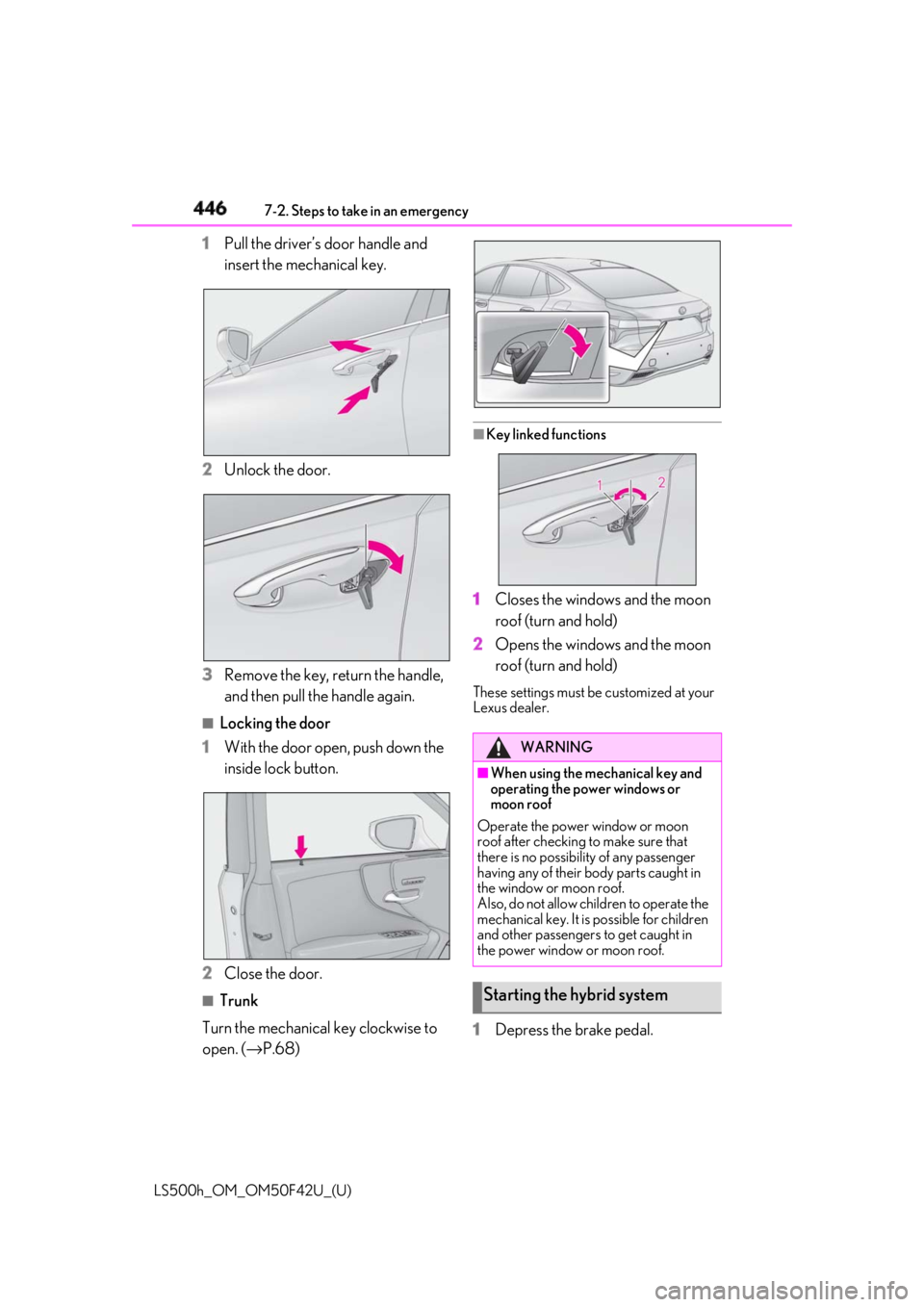 446 7-2. Steps to take in an emergency

1 Pull the driver's door handle and insert the mechanical key.

2 Unlock the door.

3 Remove the key, return the handle, and then pull the handle again.

■ Locking the door

1 With the door open, push down the inside lock button.

2 Close the door.

■ Trunk

Turn the mechanical key clockwise to open. (→P.68)

■ Key linked functions

1 2

1 Closes the windows and the moon roof (turn and hold)

2 Opens the windows and the moon roof (turn and hold)

These settings must be customized at your Lexus dealer.

WARNING

■ When using the mechanical key and operating the power windows or moon roof

Operate the power window or moon roof after checking to make sure that there is no possibility of any passenger having any of their body parts caught in the window or moon roof.
Also, do not allow children to operate the mechanical key. It is possible for children and other passengers to get caught in the power window or moon roof.

Starting the hybrid system

1 Depress the brake pedal.

LS500h_OM_OM50F42U_(U)

carmanualsonline.info