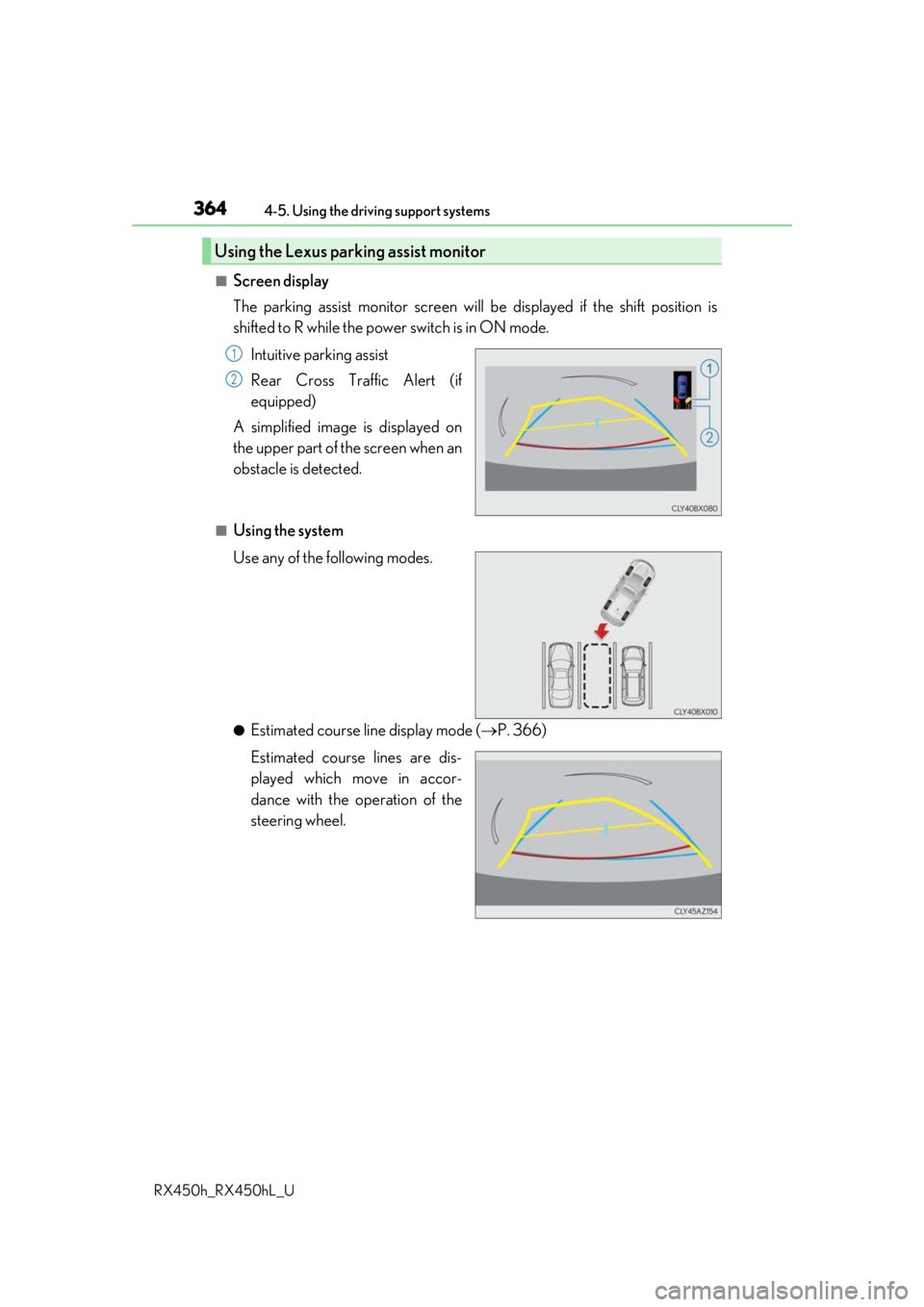 364 4-5. Using the driving support systems

Using the Lexus parking assist monitor

■ Screen display

The parking assist monitor screen will be displayed if the shift position is shifted to R while the power switch is in ON mode.

1 Intuitive parking assist

2 Rear Cross Traffic Alert (if equipped)

A simplified image is displayed on the upper part of the screen when an obstacle is detected.

1

2

CLY40BX080

■ Using the system

Use any of the following modes.

CLY40BX010

● Estimated course line display mode (→P. 366)

Estimated course lines are displayed which move in accordance with the operation of the steering wheel.

CLY45AZ154

RX450h_RX450hL_U

carmanualsonline.info