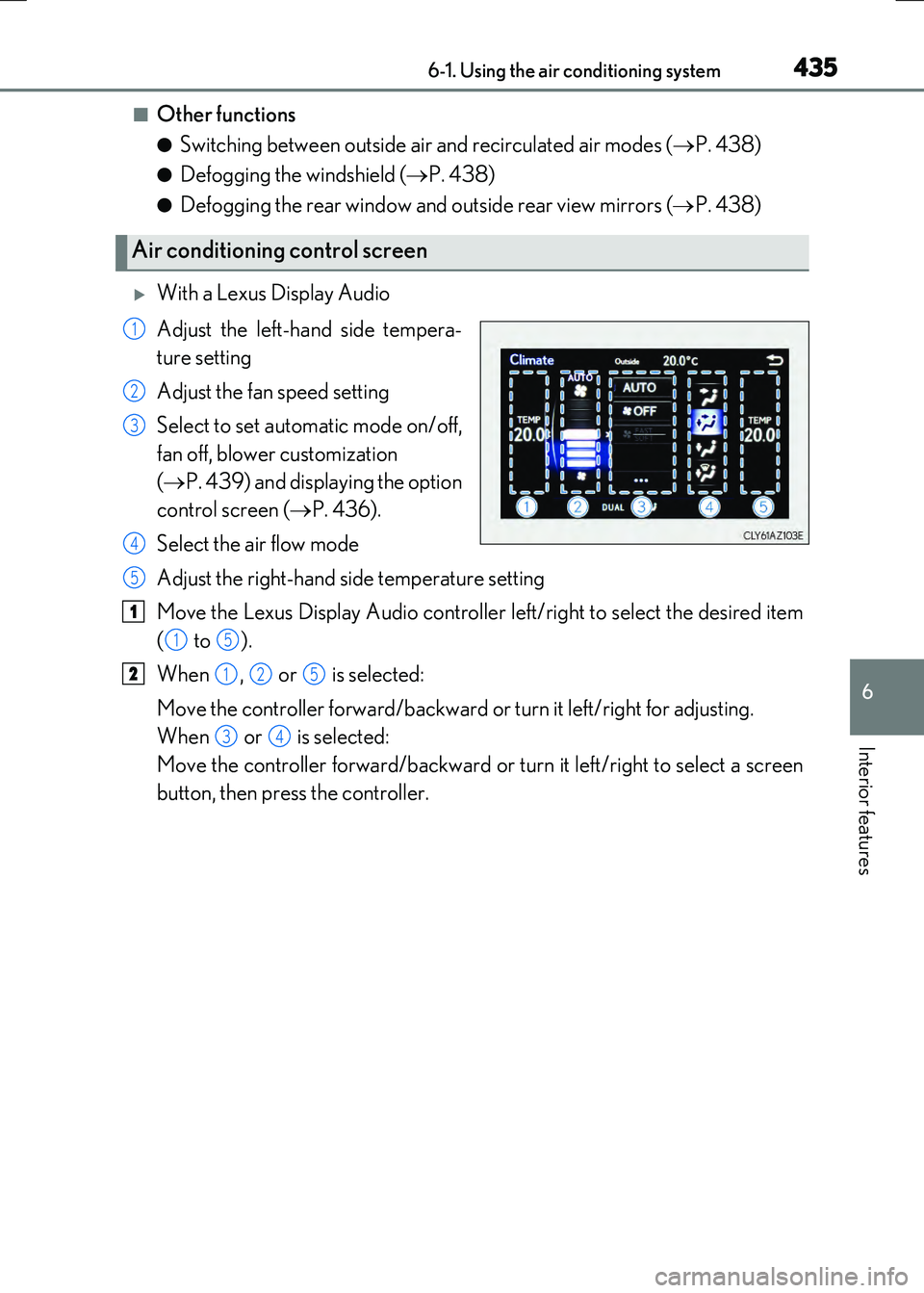 6-1. Using the air conditioning system 435

■ Other functions

● Switching between outside air and recirculated air modes (→P. 438)

● Defogging the windshield (→P. 438)

● Defogging the rear window and outside rear view mirrors (→P. 438)

Air conditioning control screen

▶ With a Lexus Display Audio

1 Adjust the left-hand side temperature setting

2 Adjust the fan speed setting

3 Select to set automatic mode on/off, fan off, blower customization (→P. 439) and displaying the option control screen (→P. 436).

4 Select the air flow mode

5 Adjust the right-hand side temperature setting

Climate Outside 20.0°C
AUTO
AUTO
OFF
TEMP 20.0
TEMP 20.0
DUAL
1 2 3 4 5
CLY61AZ103E

1 Move the Lexus Display Audio controller left/right to select the desired item (1 to 5).

2 When 1, 2 or 5 is selected:

Move the controller forward/backward or turn it left/right for adjusting.
When 3 or 4 is selected:
Move the controller forward/backward or turn it left/right to select a screen button, then press the controller.

6

Interior features

carmanualsonline.info