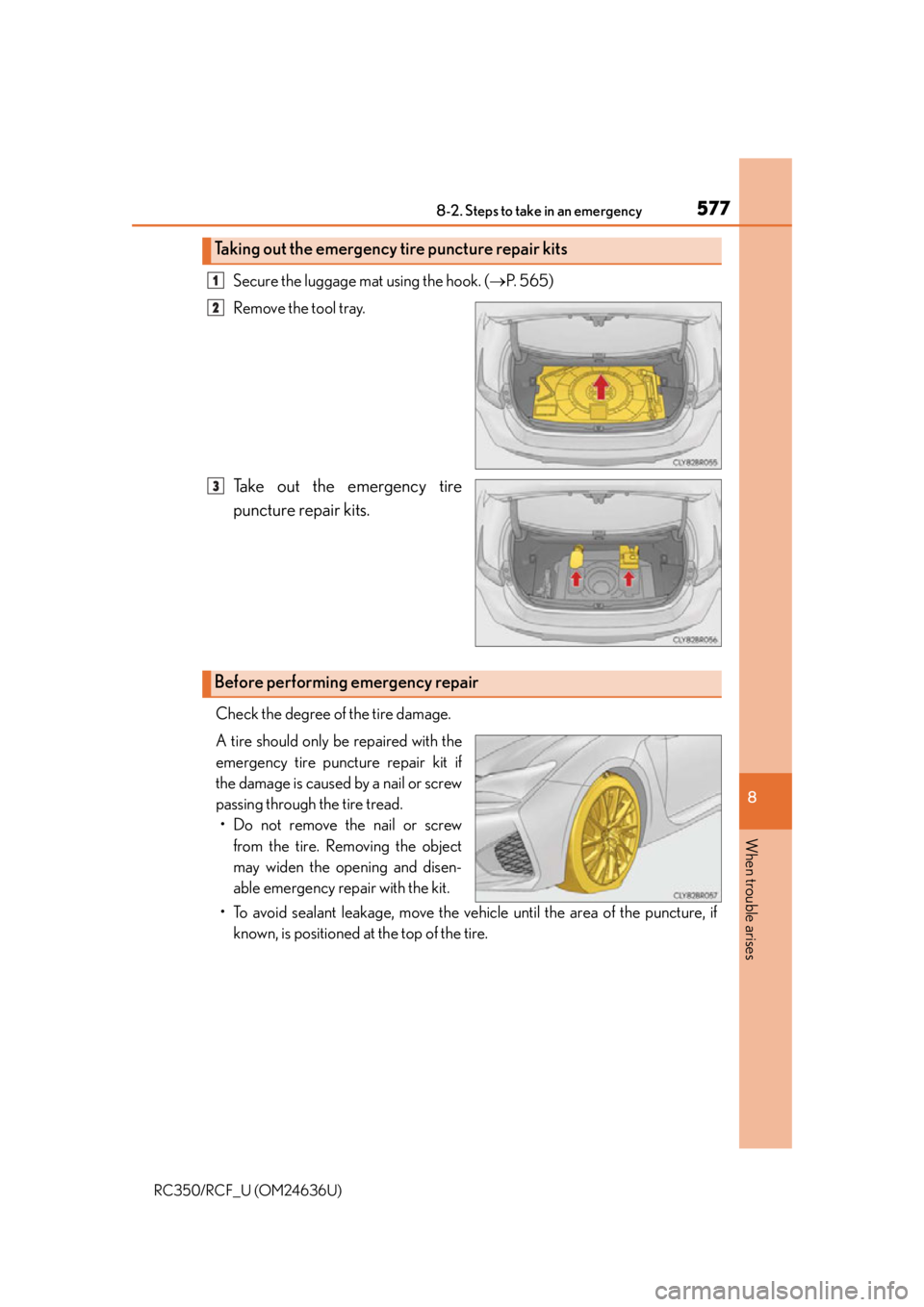 8-2. Steps to take in an emergency 577

Taking out the emergency tire puncture repair kits

1 Secure the luggage mat using the hook. (→P. 565)

2 Remove the tool tray.

CLY82BR055

3 Take out the emergency tire puncture repair kits.

CLY82BR056

Before performing emergency repair

Check the degree of the tire damage.

A tire should only be repaired with the emergency tire puncture repair kit if the damage is caused by a nail or screw passing through the tire tread.

• Do not remove the nail or screw from the tire. Removing the object may widen the opening and disenable emergency repair with the kit.

CLY82BR057

• To avoid sealant leakage, move the vehicle until the area of the puncture, if known, is positioned at the top of the tire.

8

When trouble arises

RC350/RCF_U (OM24636U)

carmanualsonline.info