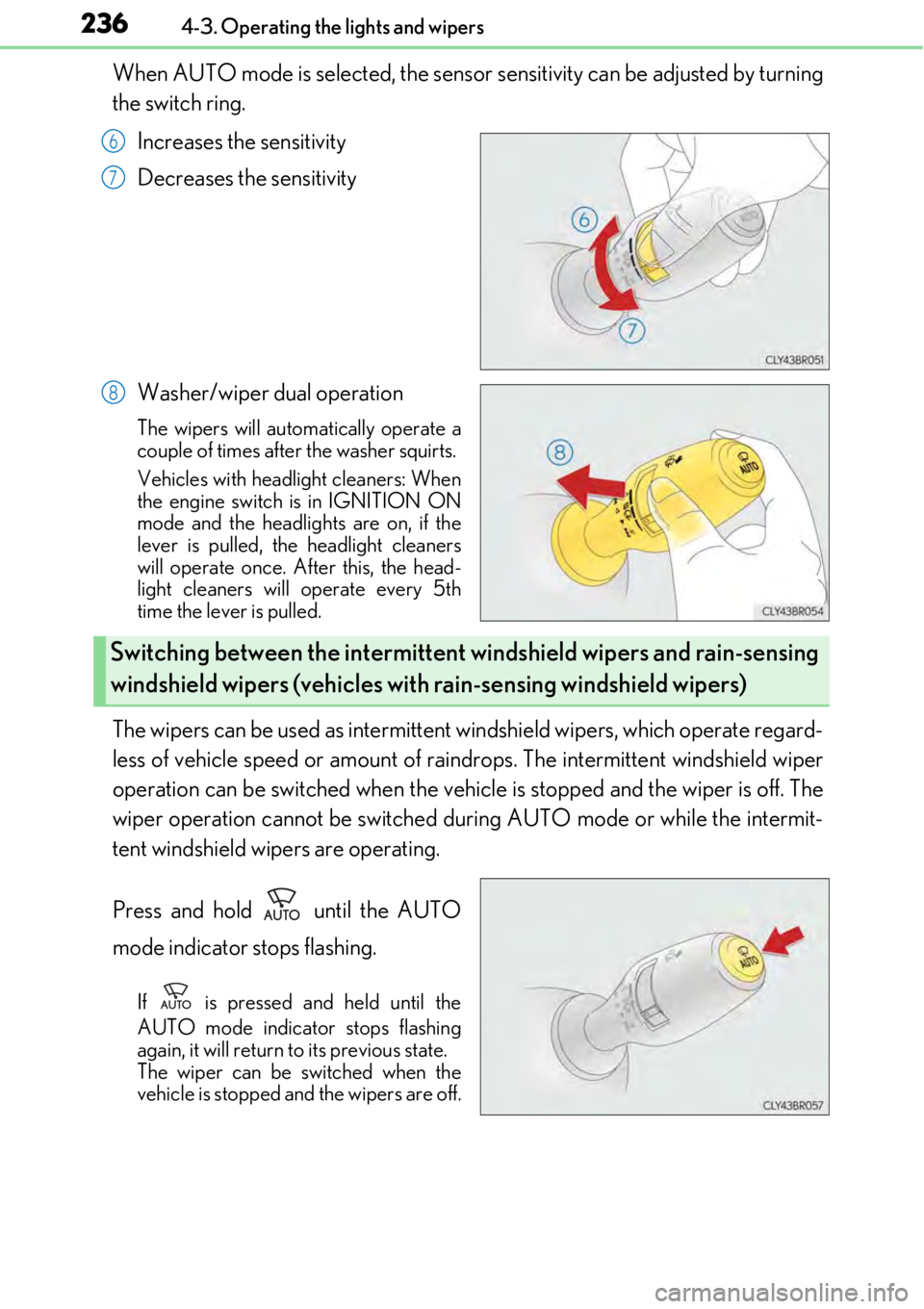 236 4-3. Operating the lights and wipers

When AUTO mode is selected, the sensor sensitivity can be adjusted by turning the switch ring.

6 Increases the sensitivity

7 Decreases the sensitivity

6

7

CLY43BR051

8 Washer/wiper dual operation

The wipers will automatically operate a couple of times after the washer squirts.

Vehicles with headlight cleaners: When the engine switch is in IGNITION ON mode and the headlights are on, if the lever is pulled, the headlight cleaners will operate once. After this, the headlight cleaners will operate every 5th time the lever is pulled.

8

AUTO

CLY43BR054

Switching between the intermittent windshield wipers and rain-sensing windshield wipers (vehicles with rain-sensing windshield wipers)

The wipers can be used as intermittent windshield wipers, which operate regardless of vehicle speed or amount of raindrops. The intermittent windshield wiper operation can be switched when the vehicle is stopped and the wiper is off. The wiper operation cannot be switched during AUTO mode or while the intermittent windshield wipers are operating.

Press and hold AUTO until the AUTO mode indicator stops flashing.

If AUTO is pressed and held until the AUTO mode indicator stops flashing again, it will return to its previous state. The wiper can be switched when the vehicle is stopped and the wipers are off.

AUTO

CLY43BR057

carmanualsonline.info